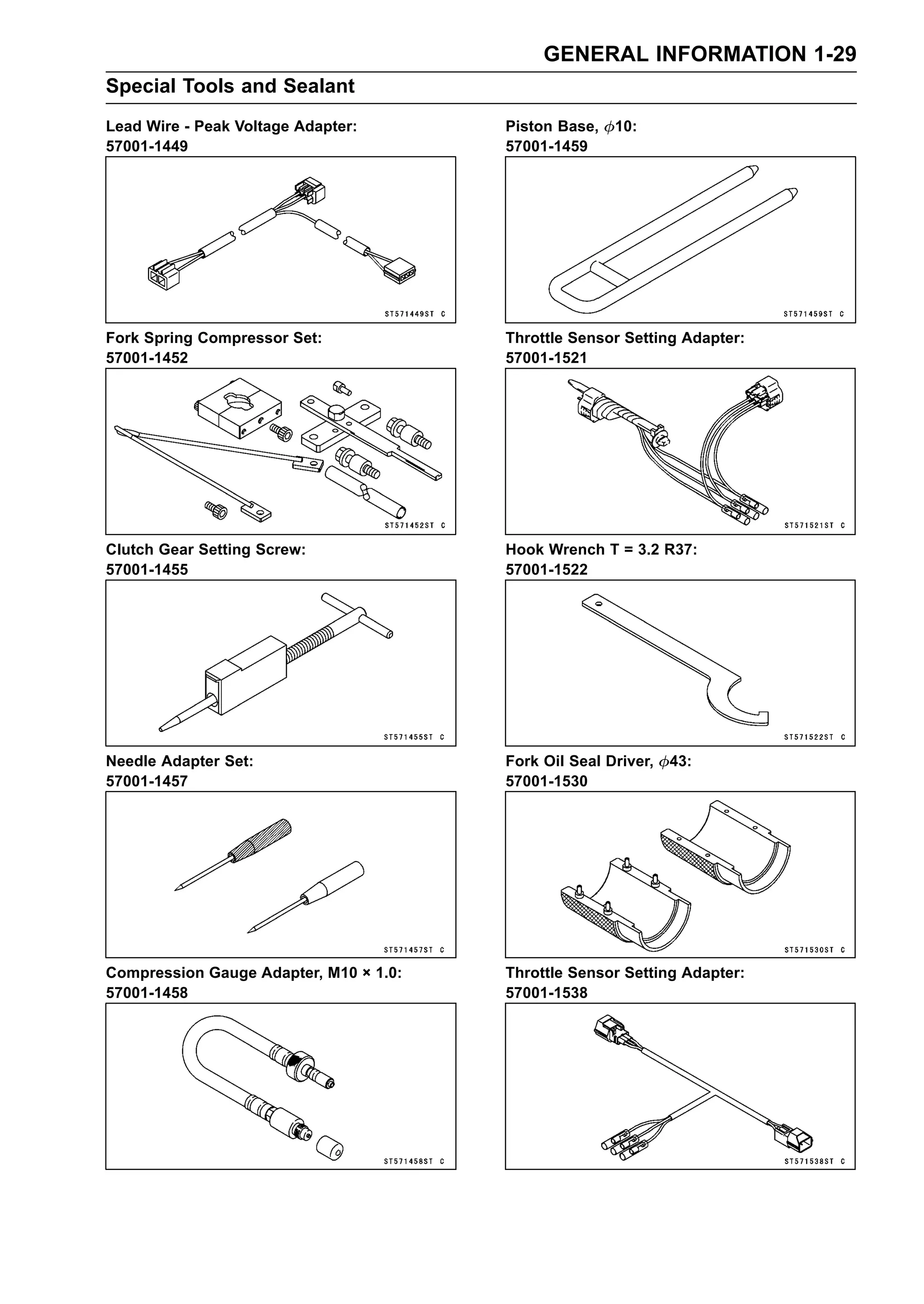 GENERAL INFORMATION 1-29

Special Tools and Sealant

Lead Wire - Peak Voltage Adapter:
57001-1449

ST571449ST C

Fork Spring Compressor Set:
57001-1452

ST571452ST C

Clutch Gear Setting Screw:
57001-1455

ST571455ST C

Needle Adapter Set:
57001-1457

ST571457ST C

Compression Gauge Adapter, M10 × 1.0:
57001-1458

ST571458ST C

Piston Base, $\phi$10:
57001-1459

ST571459ST C

Throttle Sensor Setting Adapter:
57001-1521

ST571521ST C

Hook Wrench T = 3.2 R37:
57001-1522

ST571522ST C

Fork Oil Seal Driver, $\phi$43:
57001-1530

ST571530ST C

Throttle Sensor Setting Adapter:
57001-1538

ST571538ST C