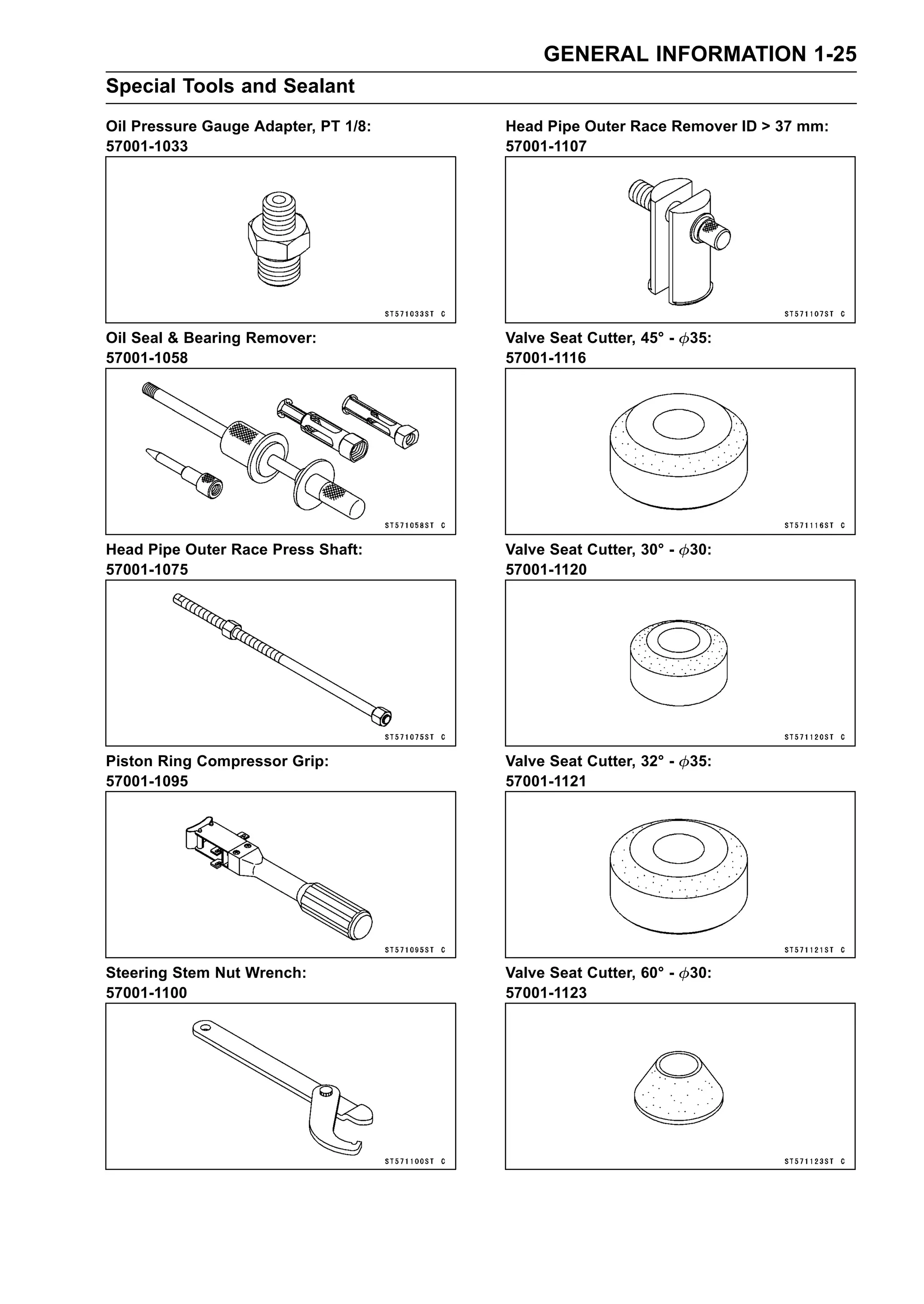 GENERAL INFORMATION 1-25

Special Tools and Sealant

Oil Pressure Gauge Adapter, PT 1/8:
57001-1033

ST571033ST C

Oil Seal & Bearing Remover:
57001-1058

ST571058ST C

Head Pipe Outer Race Press Shaft:
57001-1075

ST571075ST C

Piston Ring Compressor Grip:
57001-1095

ST571095ST C

Steering Stem Nut Wrench:
57001-1100

ST571100ST C

Head Pipe Outer Race Remover ID > 37 mm:
57001-1107

ST571107ST C

Valve Seat Cutter, 45° - $\phi$35:
57001-1116

ST571116ST C

Valve Seat Cutter, 30° - $\phi$30:
57001-1120

ST571120ST C

Valve Seat Cutter, 32° - $\phi$35:
57001-1121

ST571121ST C

Valve Seat Cutter, 60° - $\phi$30:
57001-1123

ST571123ST C