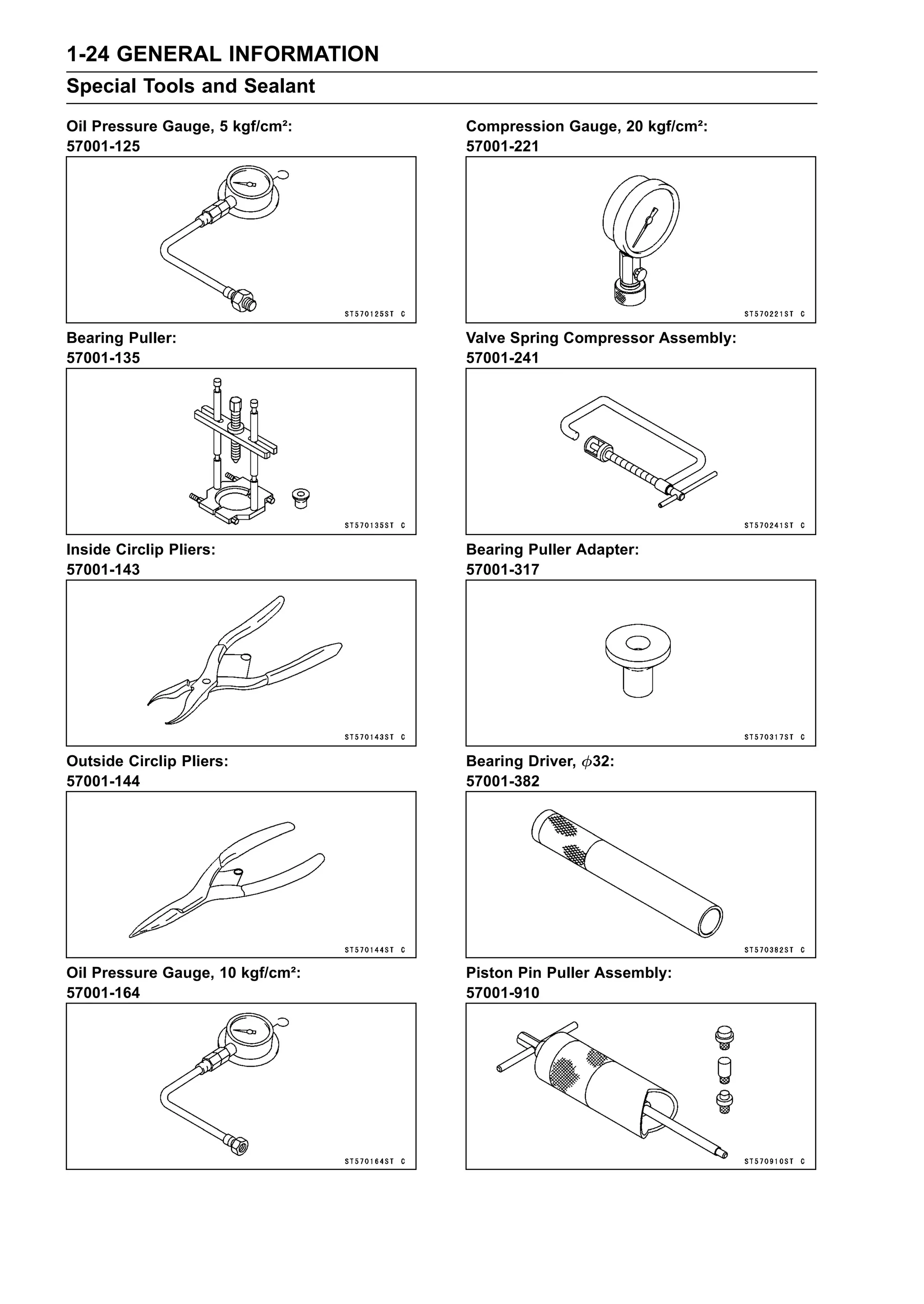 1-24 GENERAL INFORMATION

Special Tools and Sealant

Oil Pressure Gauge, 5 kgf/cm²:
57001-125

ST570125ST C

Bearing Puller:
57001-135

ST570135ST C

Inside Circlip Pliers:
57001-143

ST570143ST C

Outside Circlip Pliers:
57001-144

ST570144ST C

Oil Pressure Gauge, 10 kgf/cm²:
57001-164

ST570164ST C

Compression Gauge, 20 kgf/cm²:
57001-221

ST570221ST C

Valve Spring Compressor Assembly:
57001-241

ST570241ST C

Bearing Puller Adapter:
57001-317

ST570317ST C

Bearing Driver, $\phi$32:
57001-382

ST570382ST C

Piston Pin Puller Assembly:
57001-910

ST570910ST C