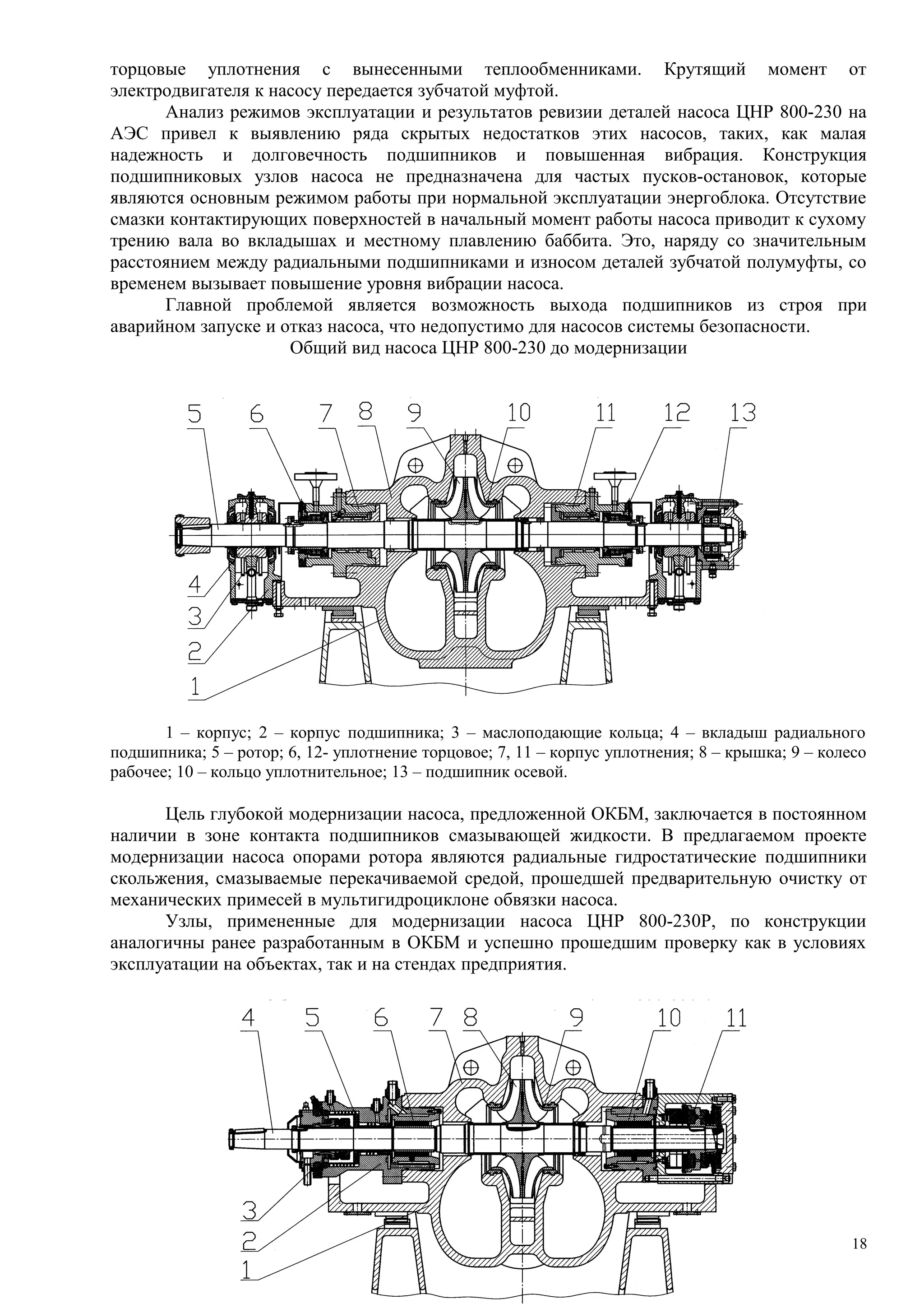 торцовые уплотнения с вынесенными теплообменниками. Крутящий момент от электродвигателя к насосу передается зубчатой муфтой.

Анализ режимов эксплуатации и результатов ревизии деталей насоса ЦНР 800-230 на АЭС привел к выявлению ряда скрытых недостатков этих насосов, таких, как малая надежность и долговечность подшипников и повышенная вибрация. Конструкция подшипниковых узлов насоса не предназначена для частых пусков-остановок, которые являются основным режимом работы при нормальной эксплуатации энергоблока. Отсутствие смазки контактирующих поверхностей в начальный момент работы насоса приводит к сухому трению вала во вкладышах и местному плавлению баббита. Это, наряду со значительным расстоянием между радиальными подшипниками и износом деталей зубчатой полумуфты, со временем вызывает повышение уровня вибрации насоса.

Главной проблемой является возможность выхода подшипников из строя при аварийном запуске и отказ насоса, что недопустимо для насосов системы безопасности.

Общий вид насоса ЦНР 800-230 до модернизации

5 6 7 8 9 10 11 12 13
4
3
2
1

1 – корпус; 2 – корпус подшипника; 3 – маслоподающие кольца; 4 – вкладыш радиального подшипника; 5 – ротор; 6, 12- уплотнение торцовое; 7, 11 – корпус уплотнения; 8 – крышка; 9 – колесо рабочее; 10 – кольцо уплотнительное; 13 – подшипник осевой.

Цель глубокой модернизации насоса, предложенной ОКБМ, заключается в постоянном наличии в зоне контакта подшипников смазывающей жидкости. В предлагаемом проекте модернизации насоса опорами ротора являются радиальные гидростатические подшипники скольжения, смазываемые перекачиваемой средой, прошедшей предварительную очистку от механических примесей в мультигидроциклоне обвязки насоса.

Узлы, примененные для модернизации насоса ЦНР 800-230Р, по конструкции аналогичны ранее разработанным в ОКБМ и успешно прошедшим проверку как в условиях эксплуатации на объектах, так и на стендах предприятия.

4 5 6 7 8 9 10 11
3
2
1

18