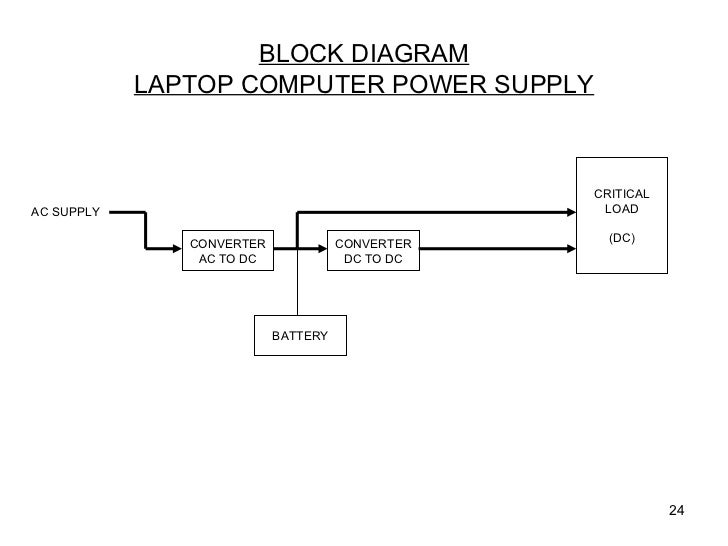 BLOCK DIAGRAM
LAPTOP COMPUTER POWER SUPPLY

AC SUPPLY

CONVERTER
AC TO DC

CONVERTER
DC TO DC

CRITICAL
LOAD

(DC)

BATTERY

24