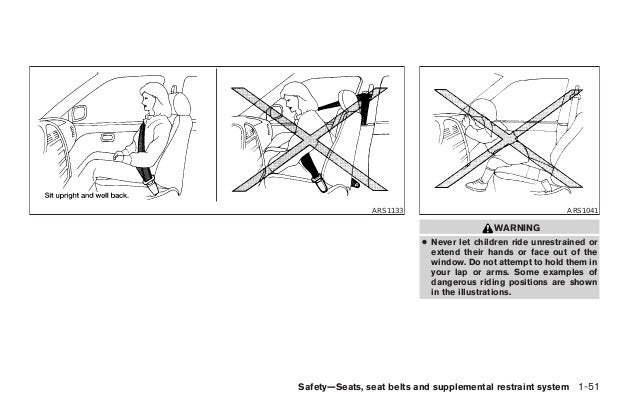 Sit upright and well back.

ARS1133

ARS1041

WARNING

● Never let children ride unrestrained or extend their hands or face out of the window. Do not attempt to hold them in your lap or arms. Some examples of dangerous riding positions are shown in the illustrations.

Safety—Seats, seat belts and supplemental restraint system 1-51