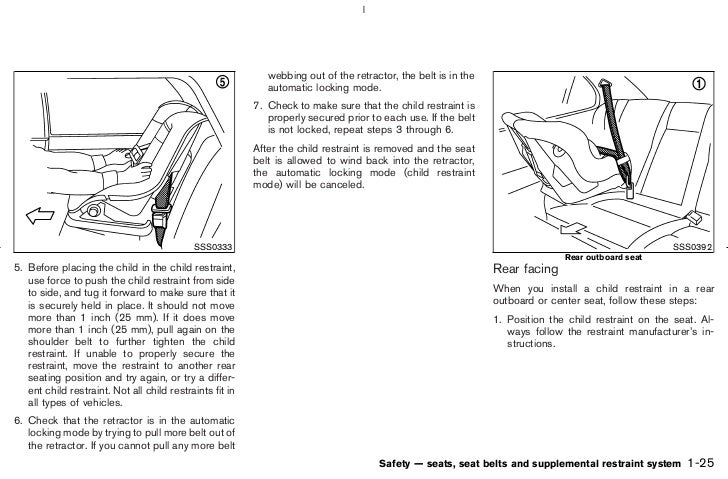 ⑤

SSS0333

5. Before placing the child in the child restraint, use force to push the child restraint from side to side, and tug it forward to make sure that it is securely held in place. It should not move more than 1 inch (25 mm). If it does move more than 1 inch (25 mm), pull again on the shoulder belt to further tighten the child restraint. If unable to properly secure the restraint, move the restraint to another rear seating position and try again, or try a different child restraint. Not all child restraints fit in all types of vehicles.

6. Check that the retractor is in the automatic locking mode by trying to pull more belt out of the retractor. If you cannot pull any more belt webbing out of the retractor, the belt is in the automatic locking mode.

7. Check to make sure that the child restraint is properly secured prior to each use. If the belt is not locked, repeat steps 3 through 6.

After the child restraint is removed and the seat belt is allowed to wind back into the retractor, the automatic locking mode (child restraint mode) will be canceled.

①

SSS0392

Rear outboard seat

Rear facing

When you install a child restraint in a rear outboard or center seat, follow these steps:

1. Position the child restraint on the seat. Always follow the restraint manufacturer's instructions.

Safety — seats, seat belts and supplemental restraint system 1-25