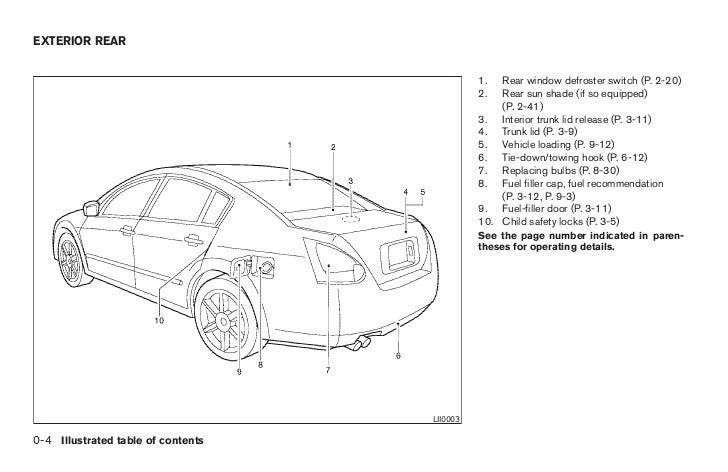 EXTERIOR REAR

1
2
3
4
5
10
9
8
7
6
LII0003

1. Rear window defroster switch (P. 2-20)
2. Rear sun shade (if so equipped) (P. 2-41)
3. Interior trunk lid release (P. 3-11)
4. Trunk lid (P. 3-9)
5. Vehicle loading (P. 9-12)
6. Tie-down/towing hook (P. 6-12)
7. Replacing bulbs (P. 8-30)
8. Fuel filler cap, fuel recommendation (P. 3-12, P. 9-3)
9. Fuel-filler door (P. 3-11)
10. Child safety locks (P. 3-5)

See the page number indicated in parentheses for operating details.

0-4 Illustrated table of contents