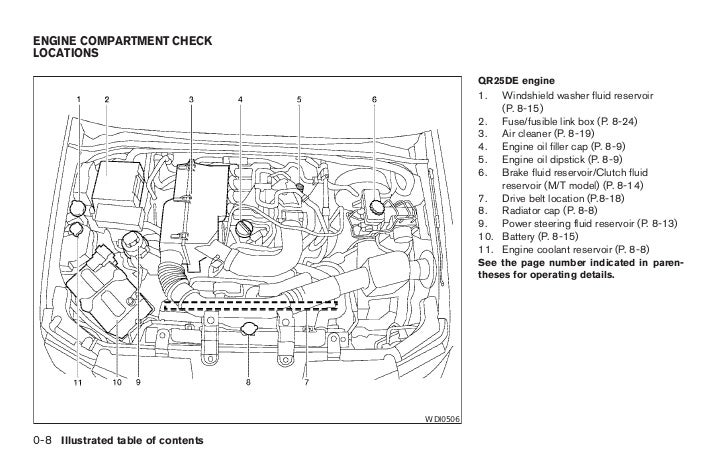 ENGINE COMPARTMENT CHECK LOCATIONS

1 2 3 4 5 6

11 10 9 8 7

WDI0506

QR25DE engine
1. Windshield washer fluid reservoir (P. 8-15)
2. Fuse/fusible link box (P. 8-24)
3. Air cleaner (P. 8-19)
4. Engine oil filler cap (P. 8-9)
5. Engine oil dipstick (P. 8-9)
6. Brake fluid reservoir/Clutch fluid reservoir (M/T model) (P. 8-14)
7. Drive belt location (P.8-18)
8. Radiator cap (P. 8-8)
9. Power steering fluid reservoir (P. 8-13)
10. Battery (P. 8-15)
11. Engine coolant reservoir (P. 8-8)
See the page number indicated in parentheses for operating details.

0-8 Illustrated table of contents