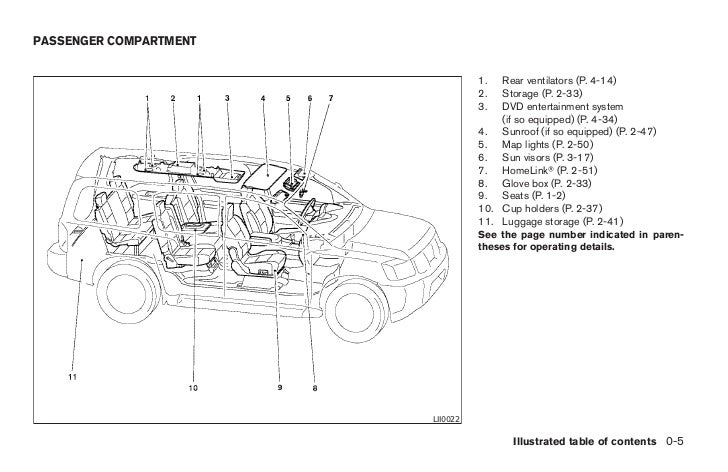 PASSENGER COMPARTMENT

1 2 1 3 4 5 6 7

11

10 9 8

LII0022

1. Rear ventilators (P. 4-14)
2. Storage (P. 2-33)
3. DVD entertainment system (if so equipped) (P. 4-34)
4. Sunroof (if so equipped) (P. 2-47)
5. Map lights (P. 2-50)
6. Sun visors (P. 3-17)
7. HomeLink® (P. 2-51)
8. Glove box (P. 2-33)
9. Seats (P. 1-2)
10. Cup holders (P. 2-37)
11. Luggage storage (P. 2-41)

See the page number indicated in parentheses for operating details.

Illustrated table of contents 0-5