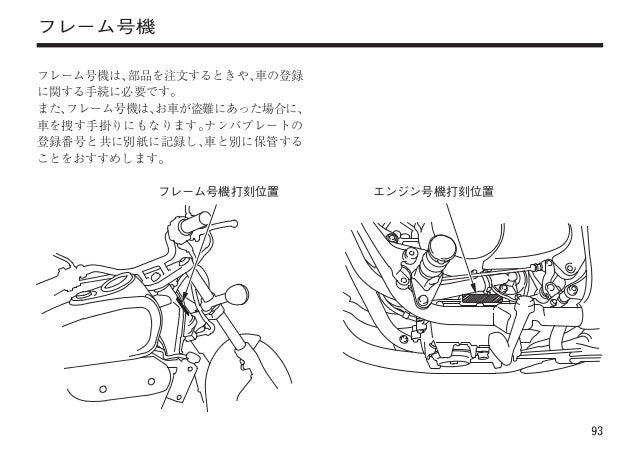 フレーム号機

フレーム号機は、部品を注文するときや、車の登録に関する手続に必要です。
また、フレーム号機は、お車が盗難にあった場合に、車を捜す手掛りにもなります。ナンバプレートの登録番号と共に別紙に記録し、車と別に保管することをおすすめします。

フレーム号機打刻位置

エンジン号機打刻位置

93