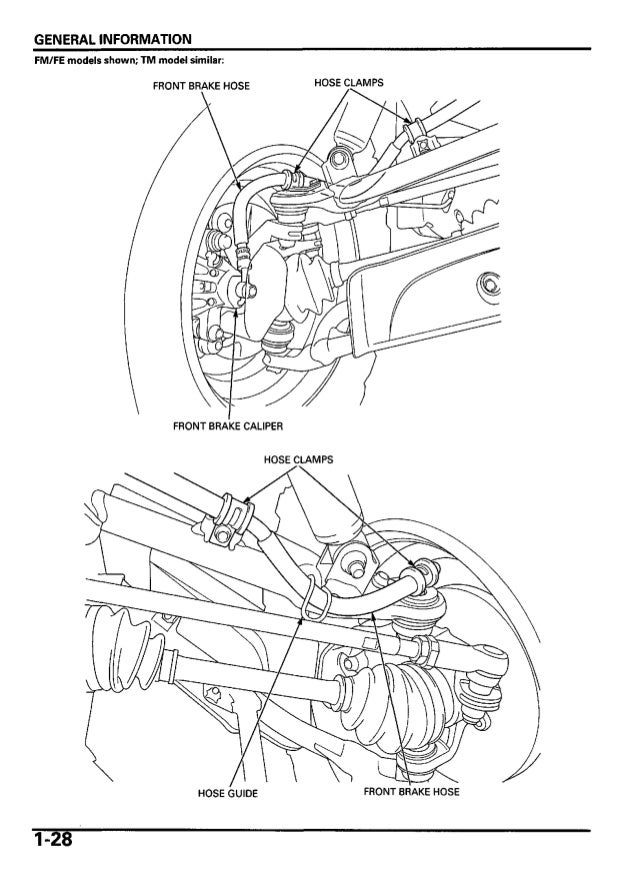 GENERAL INFORMATION

FM/FE models shown; TM model similar:

FRONT BRAKE HOSE

HOSE CLAMPS

FRONT BRAKE CALIPER

HOSE CLAMPS

HOSE GUIDE

FRONT BRAKE HOSE

1-28