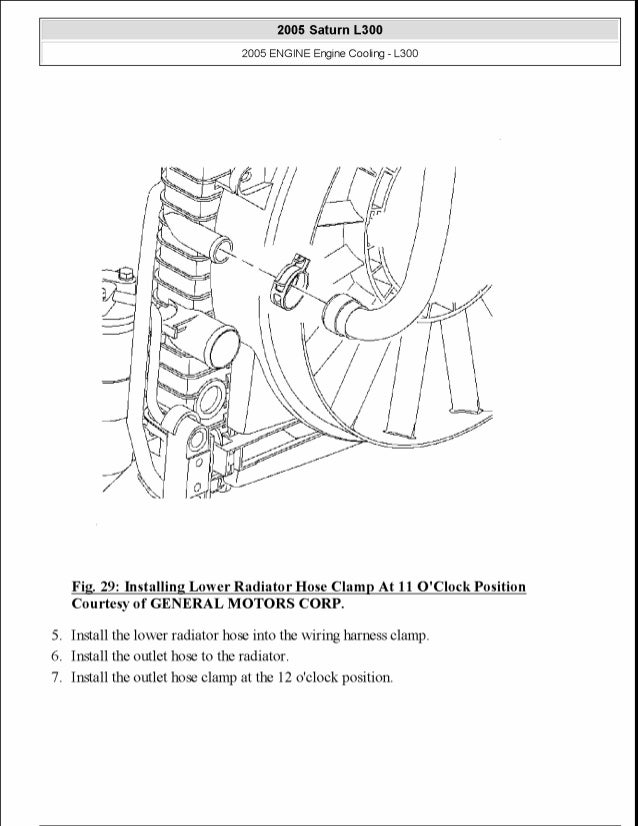 2005 Saturn L300

2005 ENGINE Engine Cooling - L300

Fig. 29: Installing Lower Radiator Hose Clamp At 11 O'Clock Position
Courtesy of GENERAL MOTORS CORP.

5. Install the lower radiator hose into the wiring harness clamp.
6. Install the outlet hose to the radiator.
7. Install the outlet hose clamp at the 12 o'clock position.