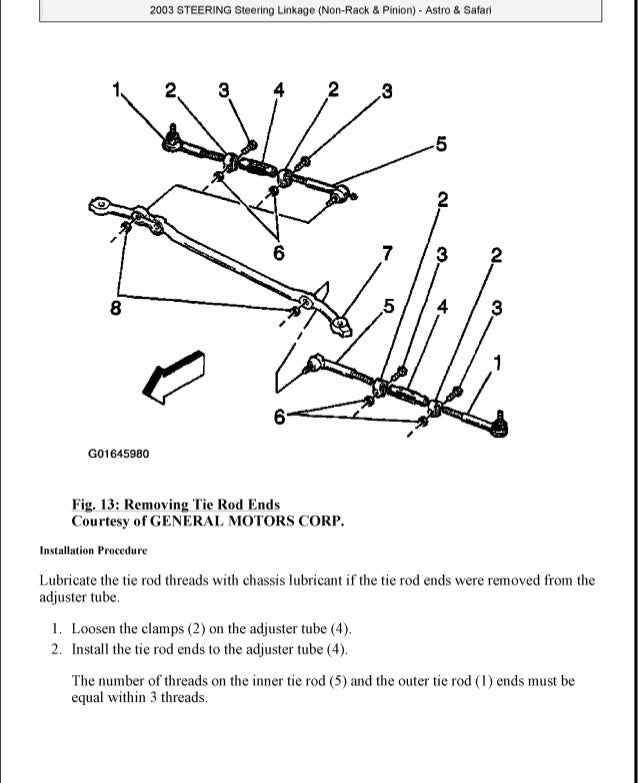 2003 STEERING Steering Linkage (Non-Rack & Pinion) - Astro & Safari

1 2 3 4 2 3
5
2
6
7 3 2
8
5 4 3
1
6

G01645980

Fig. 13: Removing Tie Rod Ends
Courtesy of GENERAL MOTORS CORP.

Installation Procedure

Lubricate the tie rod threads with chassis lubricant if the tie rod ends were removed from the adjuster tube.

1. Loosen the clamps (2) on the adjuster tube (4).
2. Install the tie rod ends to the adjuster tube (4).

The number of threads on the inner tie rod (5) and the outer tie rod (1) ends must be equal within 3 threads.