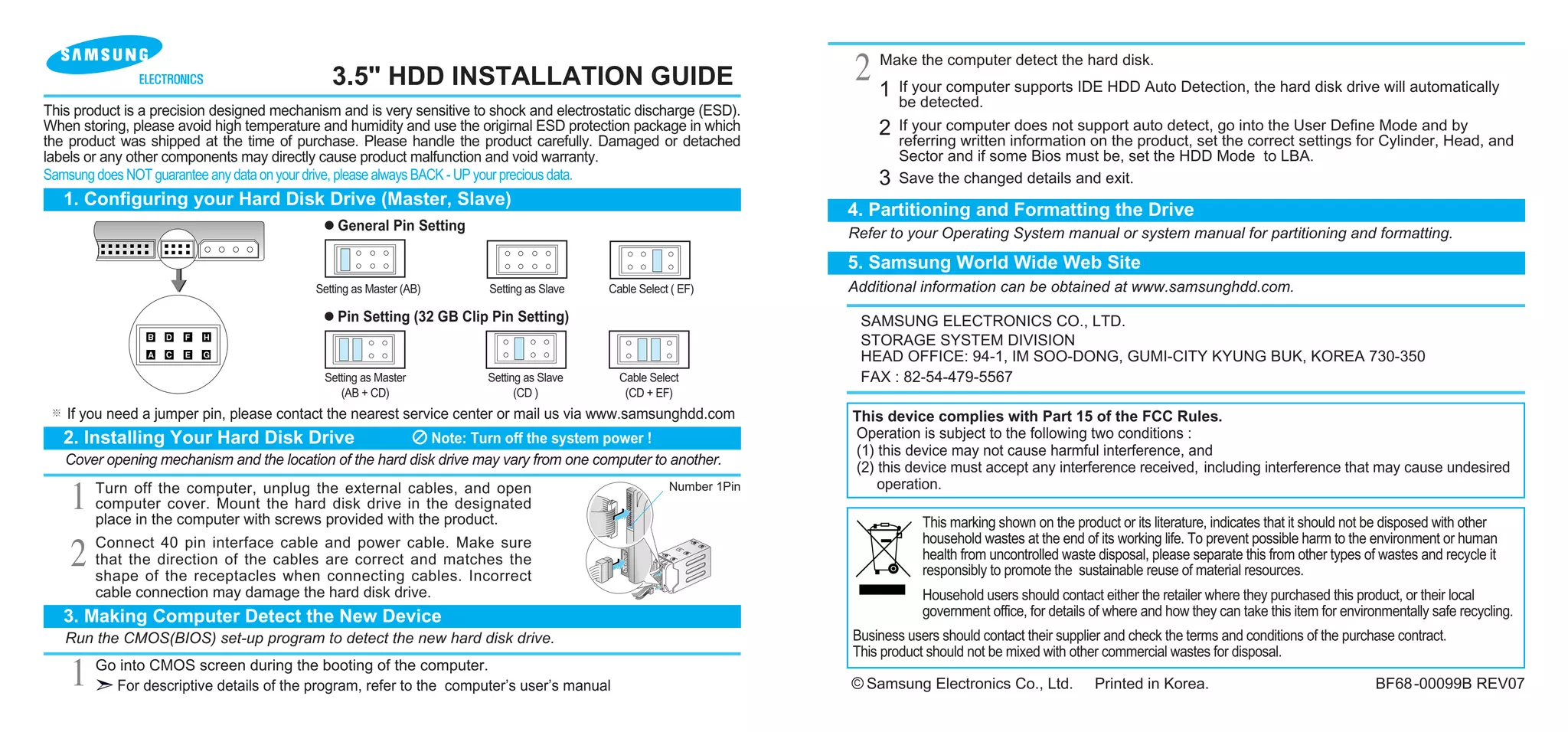 SAMSUNG
ELECTRONICS

3.5" HDD INSTALLATION GUIDE

This product is a precision designed mechanism and is very sensitive to shock and electrostatic discharge (ESD). When storing, please avoid high temperature and humidity and use the origirnal ESD protection package in which the product was shipped at the time of purchase. Please handle the product carefully. Damaged or detached labels or any other components may directly cause product malfunction and void warranty.
Samsung does NOT guarantee any data on your drive, please always BACK - UP your precious data.

1. Configuring your Hard Disk Drive (Master, Slave)

B D F H
A C E G

● General Pin Setting

Setting as Master (AB)
Setting as Slave
Cable Select ( EF)

● Pin Setting (32 GB Clip Pin Setting)

Setting as Master (AB + CD)
Setting as Slave (CD )
Cable Select (CD + EF)

※ If you need a jumper pin, please contact the nearest service center or mail us via www.samsunghdd.com

2. Installing Your Hard Disk Drive
Note: Turn off the system power !

Cover opening mechanism and the location of the hard disk drive may vary from one computer to another.

1 Turn off the computer, unplug the external cables, and open computer cover. Mount the hard disk drive in the designated place in the computer with screws provided with the product.

2 Connect 40 pin interface cable and power cable. Make sure that the direction of the cables are correct and matches the shape of the receptacles when connecting cables. Incorrect cable connection may damage the hard disk drive.

Number 1Pin

3. Making Computer Detect the New Device

Run the CMOS(BIOS) set-up program to detect the new hard disk drive.

1 Go into CMOS screen during the booting of the computer.
➢ For descriptive details of the program, refer to the computer's user's manual

2 Make the computer detect the hard disk.
1 If your computer supports IDE HDD Auto Detection, the hard disk drive will automatically be detected.
2 If your computer does not support auto detect, go into the User Define Mode and by referring written information on the product, set the correct settings for Cylinder, Head, and Sector and if some Bios must be, set the HDD Mode to LBA.
3 Save the changed details and exit.

4. Partitioning and Formatting the Drive

Refer to your Operating System manual or system manual for partitioning and formatting.

5. Samsung World Wide Web Site

Additional information can be obtained at www.samsunghdd.com.

SAMSUNG ELECTRONICS CO., LTD.
STORAGE SYSTEM DIVISION
HEAD OFFICE: 94-1, IM SOO-DONG, GUMI-CITY KYUNG BUK, KOREA 730-350
FAX : 82-54-479-5567

This device complies with Part 15 of the FCC Rules.
Operation is subject to the following two conditions :
(1) this device may not cause harmful interference, and
(2) this device must accept any interference received, including interference that may cause undesired operation.

This marking shown on the product or its literature, indicates that it should not be disposed with other household wastes at the end of its working life. To prevent possible harm to the environment or human health from uncontrolled waste disposal, please separate this from other types of wastes and recycle it responsibly to promote the sustainable reuse of material resources.

Household users should contact either the retailer where they purchased this product, or their local government office, for details of where and how they can take this item for environmentally safe recycling.

Business users should contact their supplier and check the terms and conditions of the purchase contract. This product should not be mixed with other commercial wastes for disposal.

© Samsung Electronics Co., Ltd. Printed in Korea. BF68-00099B REV07