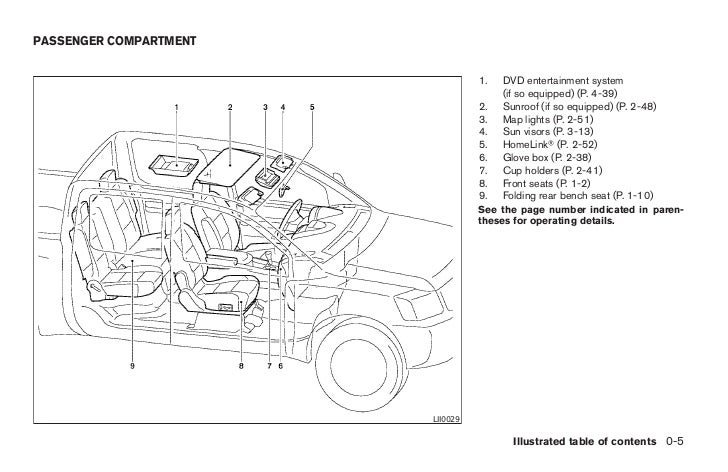 PASSENGER COMPARTMENT

1 2 3 4 5

9 8 7 6

LII0029

1. DVD entertainment system (if so equipped) (P. 4-39)
2. Sunroof (if so equipped) (P. 2-48)
3. Map lights (P. 2-51)
4. Sun visors (P. 3-13)
5. HomeLink® (P. 2-52)
6. Glove box (P. 2-38)
7. Cup holders (P. 2-41)
8. Front seats (P. 1-2)
9. Folding rear bench seat (P. 1-10)

See the page number indicated in parentheses for operating details.

Illustrated table of contents 0-5