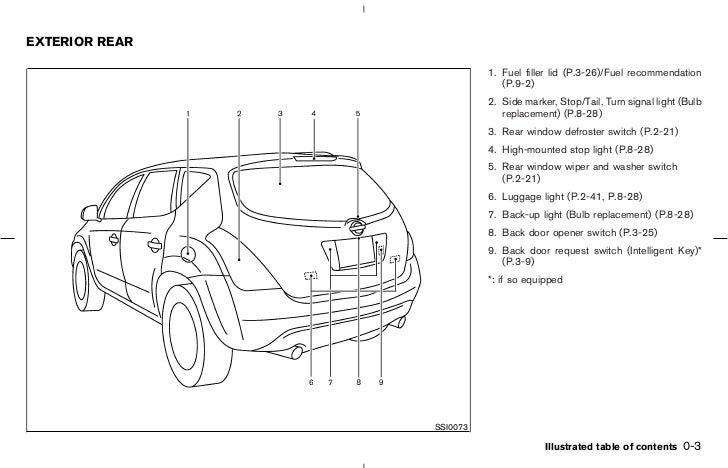 EXTERIOR REAR

1 2 3 4 5

6 7 8 9

SSI0073

1. Fuel filler lid (P.3-26)/Fuel recommendation (P.9-2)

2. Side marker, Stop/Tail, Turn signal light (Bulb replacement) (P.8-28)

3. Rear window defroster switch (P.2-21)

4. High-mounted stop light (P.8-28)

5. Rear window wiper and washer switch (P.2-21)

6. Luggage light (P.2-41, P.8-28)

7. Back-up light (Bulb replacement) (P.8-28)

8. Back door opener switch (P.3-25)

9. Back door request switch (Intelligent Key)* (P.3-9)

*: if so equipped

Illustrated table of contents 0-3