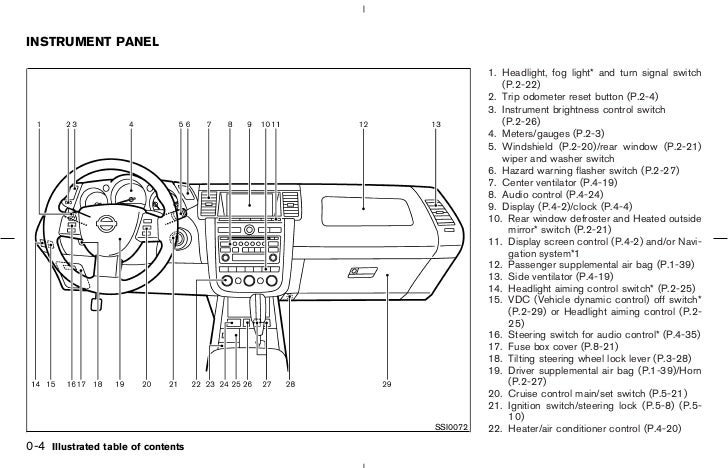 INSTRUMENT PANEL

1 2 3 4 5 6 7 8 9 10 11 12 13

14 15 16 17 18 19 20 21 22 23 24 25 26 27 28 29

SSI0072

1. Headlight, fog light* and turn signal switch (P.2-22)
2. Trip odometer reset button (P.2-4)
3. Instrument brightness control switch (P.2-26)
4. Meters/gauges (P.2-3)
5. Windshield (P.2-20)/rear window (P.2-21) wiper and washer switch
6. Hazard warning flasher switch (P.2-27)
7. Center ventilator (P.4-19)
8. Audio control (P.4-24)
9. Display (P.4-2)/clock (P.4-4)
10. Rear window defroster and Heated outside mirror* switch (P.2-21)
11. Display screen control (P.4-2) and/or Navigation system*1
12. Passenger supplemental air bag (P.1-39)
13. Side ventilator (P.4-19)
14. Headlight aiming control switch* (P.2-25)
15. VDC (Vehicle dynamic control) off switch* (P.2-29) or Headlight aiming control (P.2-25)
16. Steering switch for audio control* (P.4-35)
17. Fuse box cover (P.8-21)
18. Tilting steering wheel lock lever (P.3-28)
19. Driver supplemental air bag (P.1-39)/Horn (P.2-27)
20. Cruise control main/set switch (P.5-21)
21. Ignition switch/steering lock (P.5-8) (P.5-10)
22. Heater/air conditioner control (P.4-20)

0-4 Illustrated table of contents