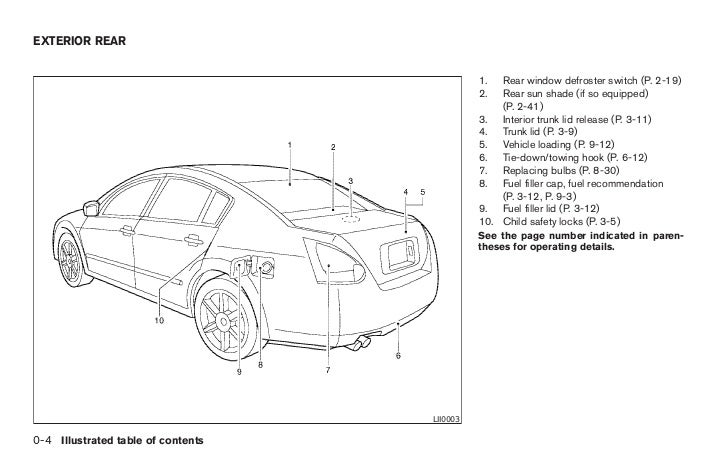 EXTERIOR REAR

1
2
3
4
5
10
9
8
7
6
LII0003

1. Rear window defroster switch (P. 2-19)
2. Rear sun shade (if so equipped) (P. 2-41)
3. Interior trunk lid release (P. 3-11)
4. Trunk lid (P. 3-9)
5. Vehicle loading (P. 9-12)
6. Tie-down/towing hook (P. 6-12)
7. Replacing bulbs (P. 8-30)
8. Fuel filler cap, fuel recommendation (P. 3-12, P. 9-3)
9. Fuel filler lid (P. 3-12)
10. Child safety locks (P. 3-5)

See the page number indicated in parentheses for operating details.

0-4 Illustrated table of contents