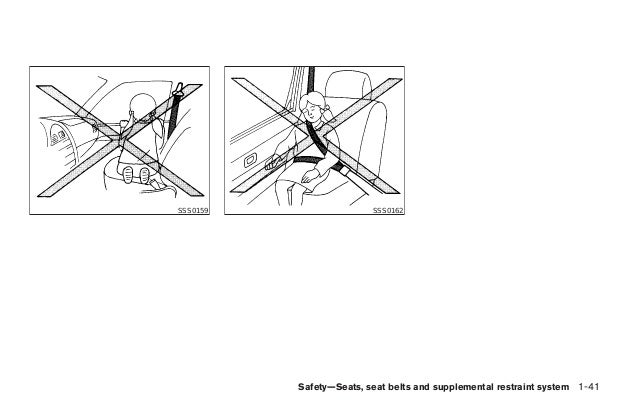 SSS0159

SSS0162

Safety—Seats, seat belts and supplemental restraint system 1-41