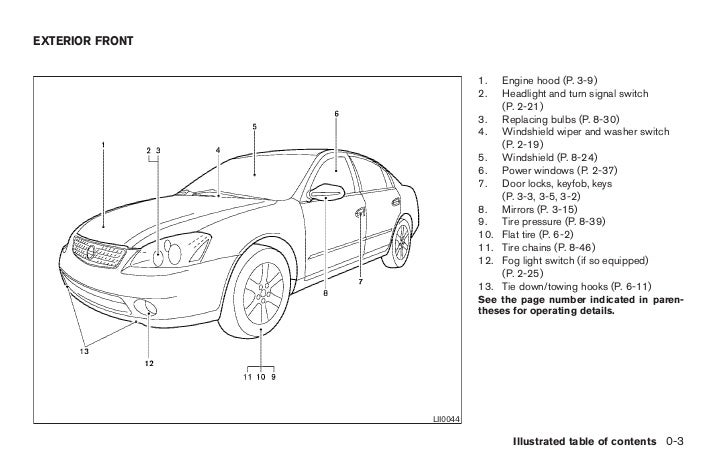 EXTERIOR FRONT

1
2 3
4
5
6
7
8
13
12
11 10 9
LII0044

1. Engine hood (P. 3-9)
2. Headlight and turn signal switch (P. 2-21)
3. Replacing bulbs (P. 8-30)
4. Windshield wiper and washer switch (P. 2-19)
5. Windshield (P. 8-24)
6. Power windows (P. 2-37)
7. Door locks, keyfob, keys (P. 3-3, 3-5, 3-2)
8. Mirrors (P. 3-15)
9. Tire pressure (P. 8-39)
10. Flat tire (P. 6-2)
11. Tire chains (P. 8-46)
12. Fog light switch (if so equipped) (P. 2-25)
13. Tie down/towing hooks (P. 6-11)

See the page number indicated in parentheses for operating details.

Illustrated table of contents 0-3