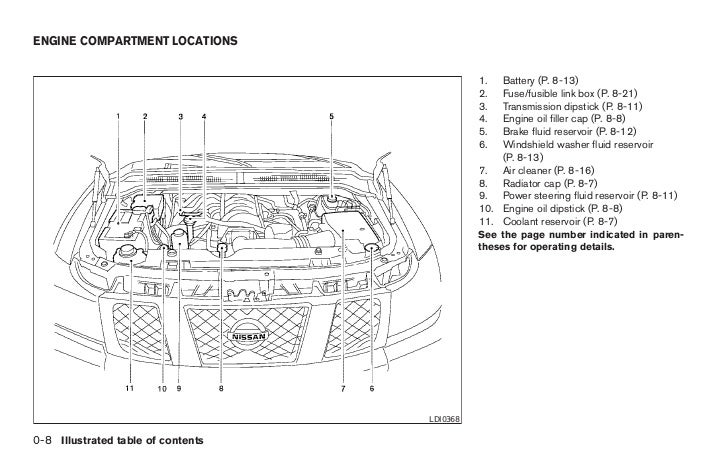 ENGINE COMPARTMENT LOCATIONS

1 2 3 4 5

NISSAN

11 10 9 8 7 6

LDI0368

1. Battery (P. 8-13)
2. Fuse/fusible link box (P. 8-21)
3. Transmission dipstick (P. 8-11)
4. Engine oil filler cap (P. 8-8)
5. Brake fluid reservoir (P. 8-12)
6. Windshield washer fluid reservoir (P. 8-13)
7. Air cleaner (P. 8-16)
8. Radiator cap (P. 8-7)
9. Power steering fluid reservoir (P. 8-11)
10. Engine oil dipstick (P. 8-8)
11. Coolant reservoir (P. 8-7)

See the page number indicated in parentheses for operating details.

0-8 Illustrated table of contents