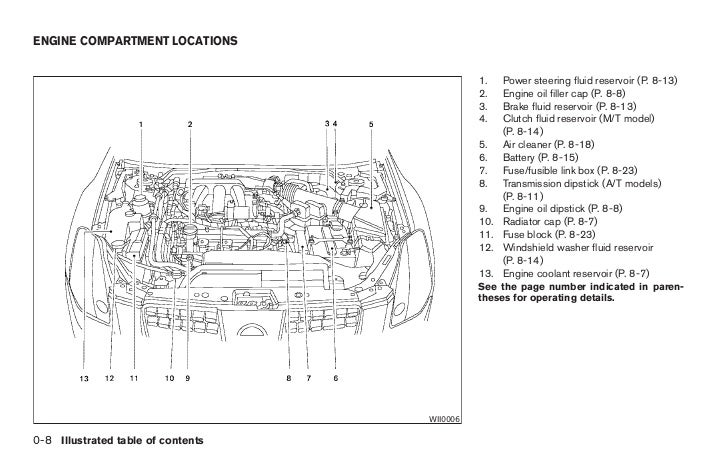 ENGINE COMPARTMENT LOCATIONS

1 2 3 4 5

13 12 11 10 9 8 7 6

WII0006

1. Power steering fluid reservoir (P. 8-13)
2. Engine oil filler cap (P. 8-8)
3. Brake fluid reservoir (P. 8-13)
4. Clutch fluid reservoir (M/T model) (P. 8-14)
5. Air cleaner (P. 8-18)
6. Battery (P. 8-15)
7. Fuse/fusible link box (P. 8-23)
8. Transmission dipstick (A/T models) (P. 8-11)
9. Engine oil dipstick (P. 8-8)
10. Radiator cap (P. 8-7)
11. Fuse block (P. 8-23)
12. Windshield washer fluid reservoir (P. 8-14)
13. Engine coolant reservoir (P. 8-7)

See the page number indicated in parentheses for operating details.

0-8 Illustrated table of contents