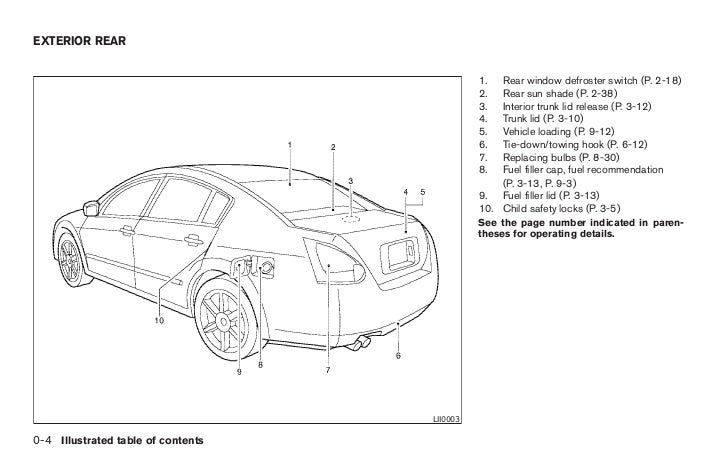 EXTERIOR REAR

1
2
3
4
5
10
9
8
7
6
LII0003

1. Rear window defroster switch (P. 2-18)
2. Rear sun shade (P. 2-38)
3. Interior trunk lid release (P. 3-12)
4. Trunk lid (P. 3-10)
5. Vehicle loading (P. 9-12)
6. Tie-down/towing hook (P. 6-12)
7. Replacing bulbs (P. 8-30)
8. Fuel filler cap, fuel recommendation (P. 3-13, P. 9-3)
9. Fuel filler lid (P. 3-13)
10. Child safety locks (P. 3-5)

See the page number indicated in parentheses for operating details.

0-4 Illustrated table of contents