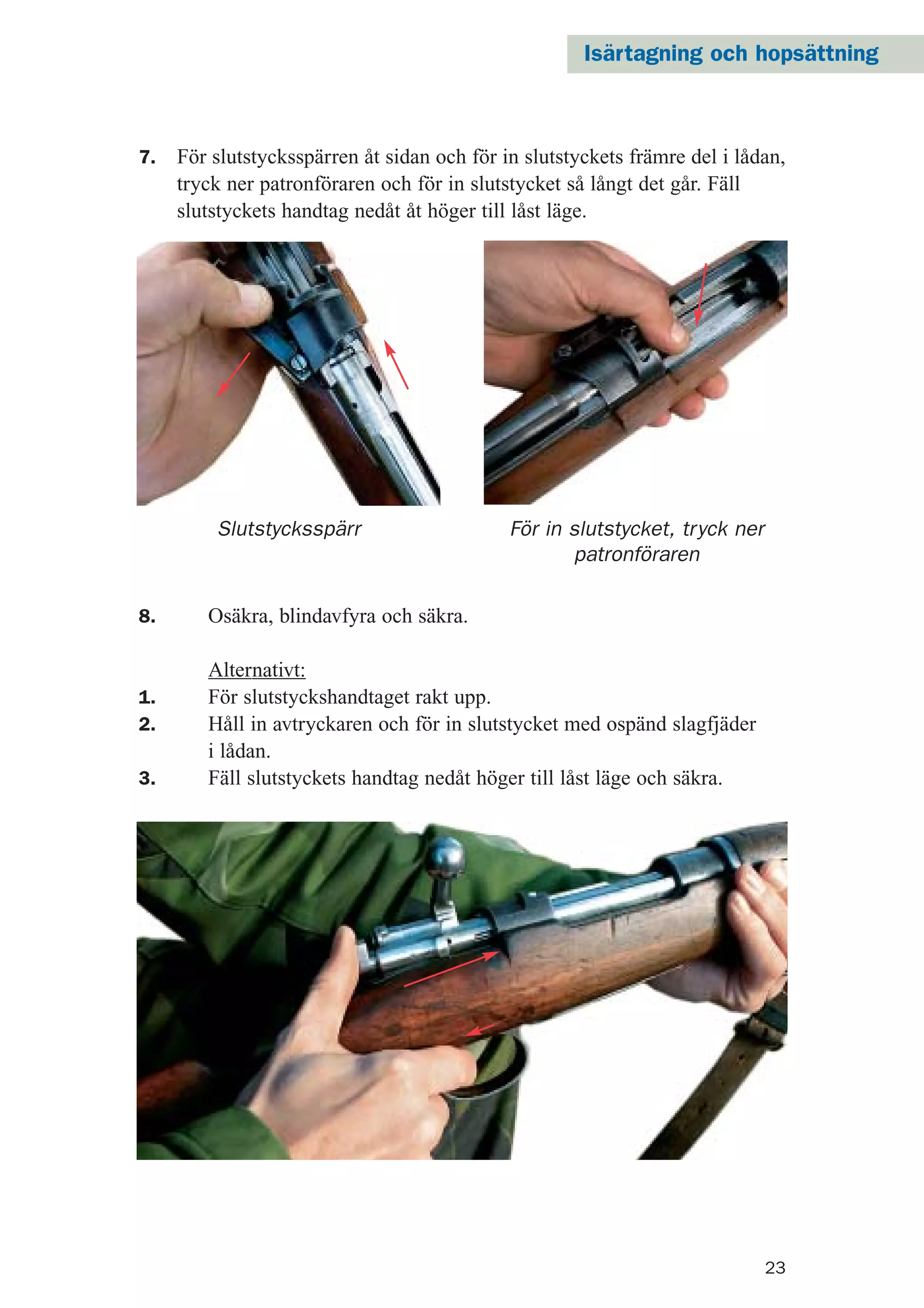 Isärtagning och hopsättning

7. För slutstycksspärren åt sidan och för in slutstyckets främre del i lådan, tryck ner patronföraren och för in slutstycket så långt det går. Fäll slutstyckets handtag nedåt åt höger till låst läge.

Slutstycksspärr

För in slutstycket, tryck ner patronföraren

8. Osäkra, blindavfyra och säkra.

Alternativt:
1. För slutstyckshandtaget rakt upp.
2. Håll in avtryckaren och för in slutstycket med ospänd slagfjäder i lådan.
3. Fäll slutstyckets handtag nedåt höger till låst läge och säkra.

23