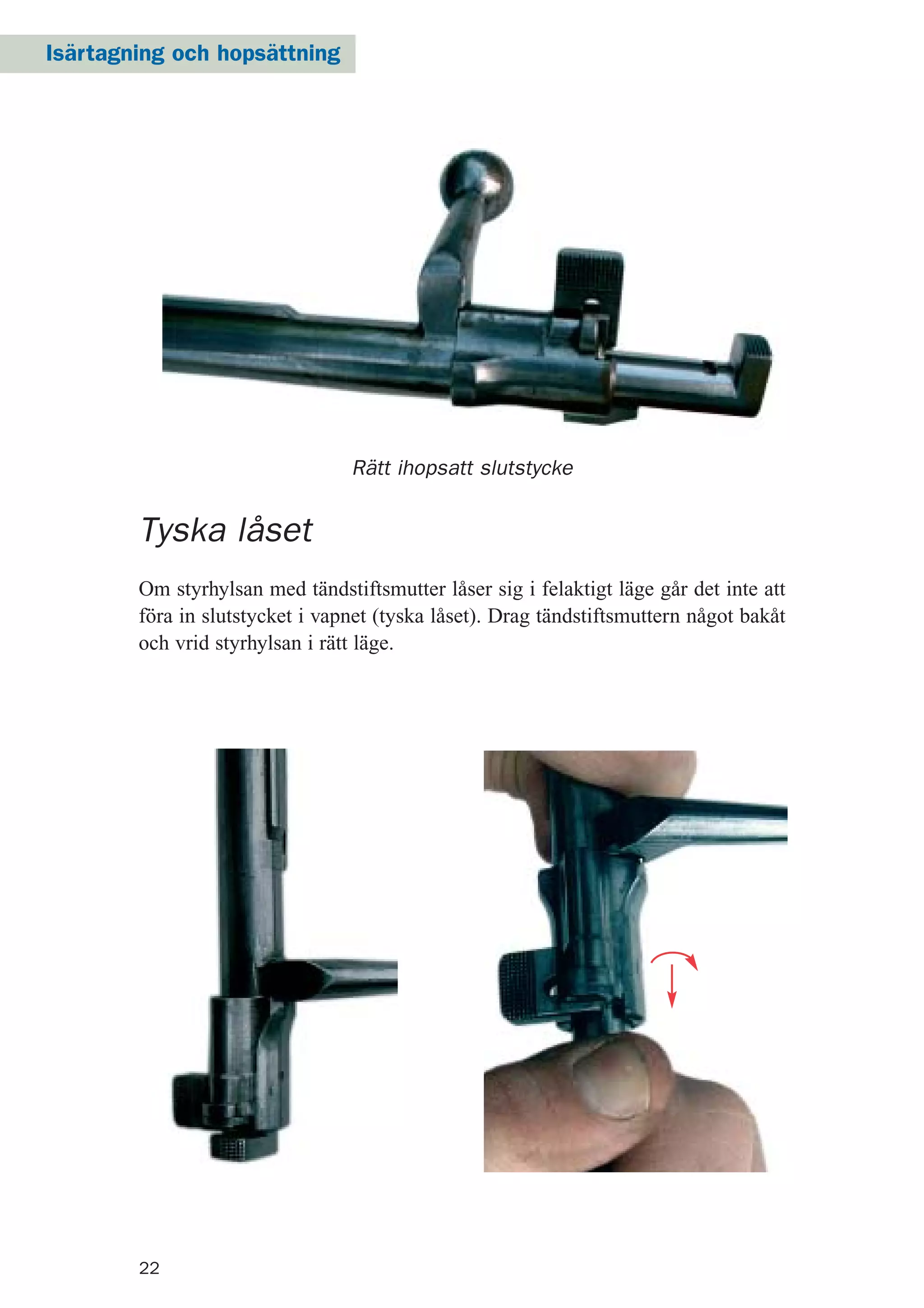 Isärtagning och hopsättning

Rätt ihopsatt slutstycke

Tyska låset

Om styrhylsan med tändstiftsmutter låser sig i felaktigt läge går det inte att föra in slutstycket i vapnet (tyska låset). Drag tändstiftsmuttern något bakåt och vrid styrhylsan i rätt läge.

22