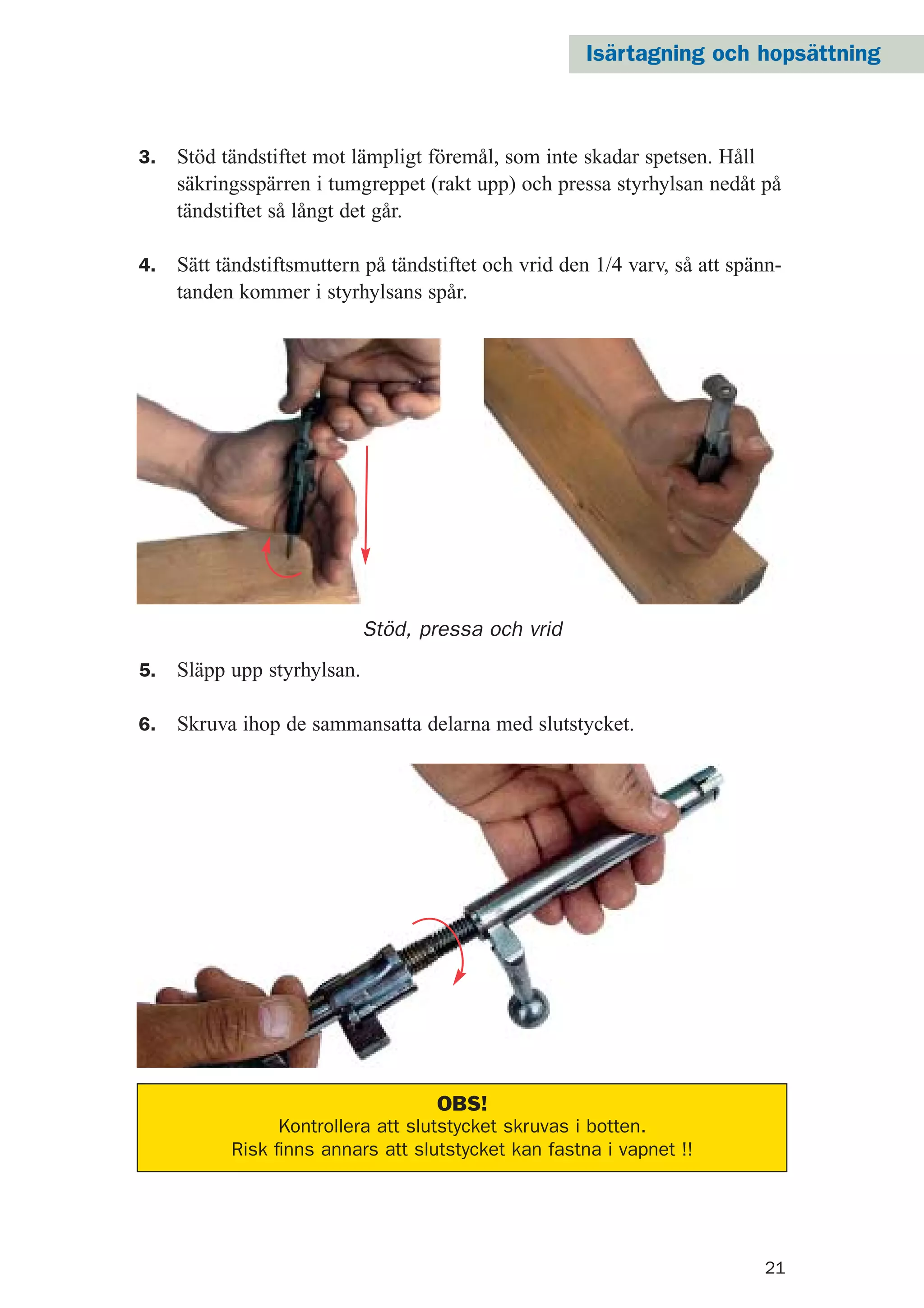 Isärtagning och hopsättning

3. Stöd tändstiftet mot lämpligt föremål, som inte skadar spetsen. Håll säkringsspärren i tumgreppet (rakt upp) och pressa styrhylsan nedåt på tändstiftet så långt det går.

4. Sätt tändstiftsmuttern på tändstiftet och vrid den 1/4 varv, så att spänntanden kommer i styrhylsans spår.

Stöd, pressa och vrid

5. Släpp upp styrhylsan.

6. Skruva ihop de sammansatta delarna med slutstycket.

OBS!
Kontrollera att slutstycket skruvas i botten.
Risk finns annars att slutstycket kan fastna i vapnet !!

21