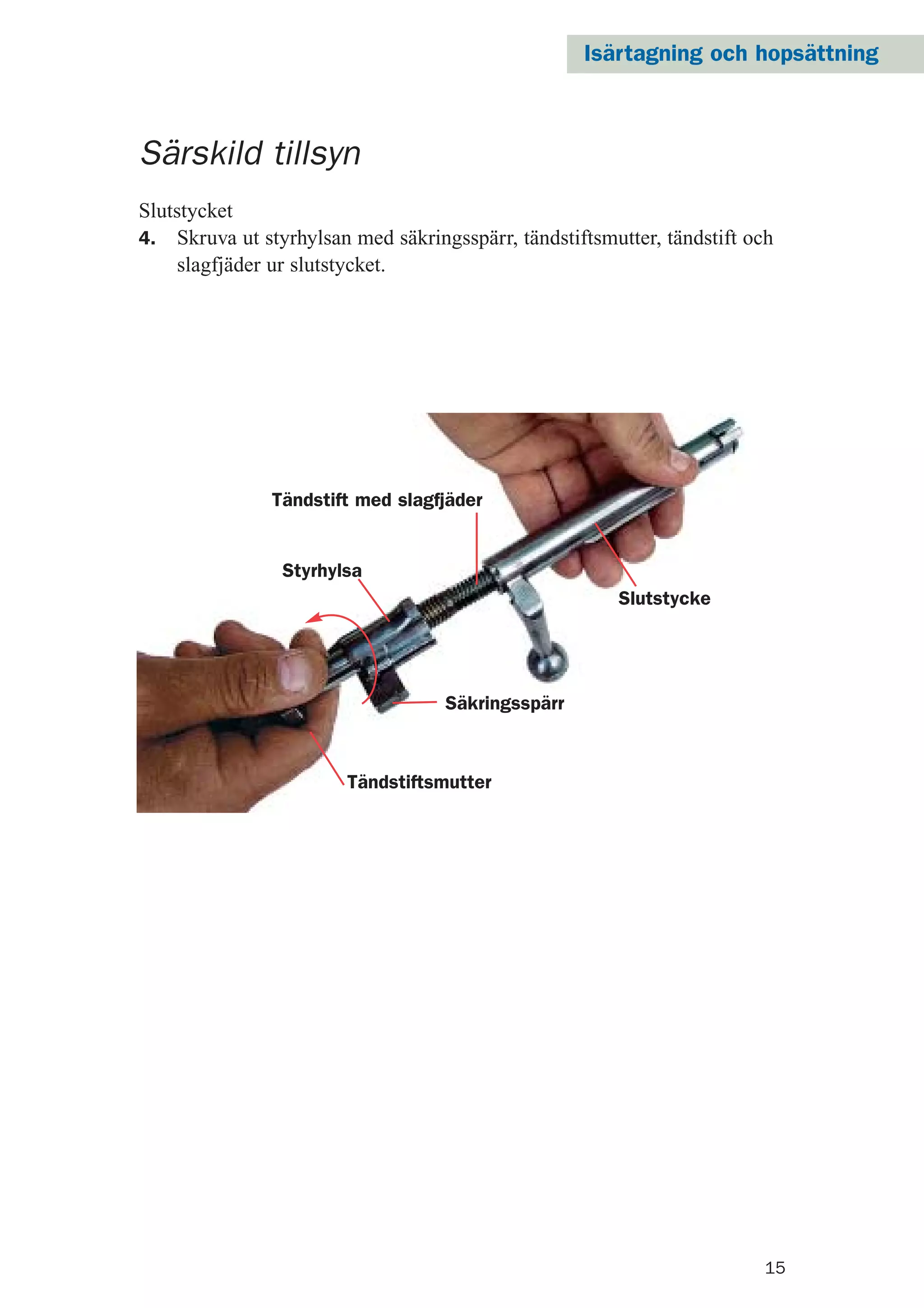 Isärtagning och hopsättning

Särskild tillsyn

Slutstycket

4. Skruva ut styrhylsan med säkringsspärr, tändstiftsmutter, tändstift och slagfjäder ur slutstycket.

Tändstift med slagfjäder

Styrhylsa

Slutstycke

Säkringsspärr

Tändstiftsmutter

15