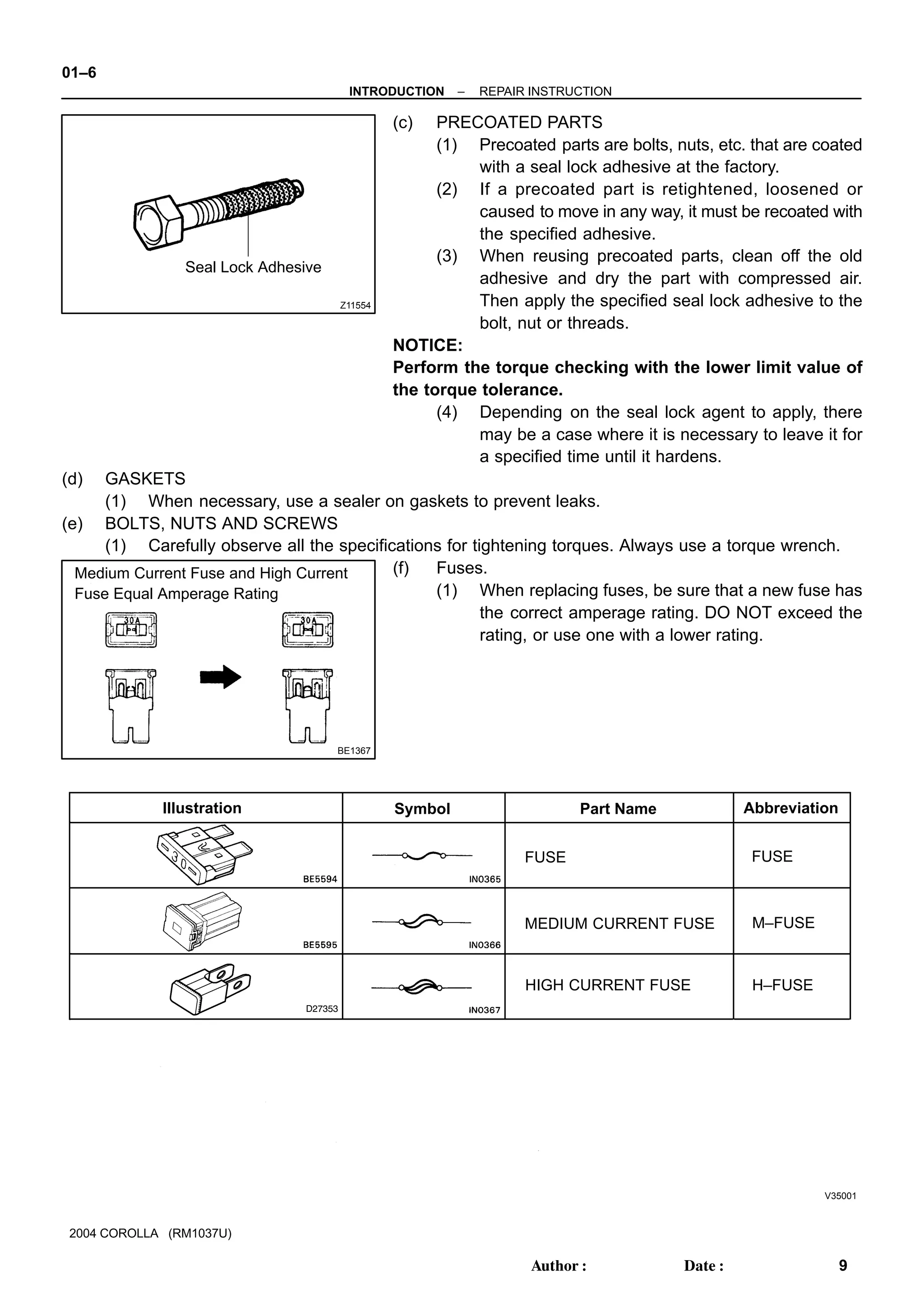 01–6

INTRODUCTION – REPAIR INSTRUCTION

Seal Lock Adhesive

Z11554

(c) PRECOATED PARTS

(1) Precoated parts are bolts, nuts, etc. that are coated with a seal lock adhesive at the factory.

(2) If a precoated part is retightened, loosened or caused to move in any way, it must be recoated with the specified adhesive.

(3) When reusing precoated parts, clean off the old adhesive and dry the part with compressed air. Then apply the specified seal lock adhesive to the bolt, nut or threads.

NOTICE:

Perform the torque checking with the lower limit value of the torque tolerance.

(4) Depending on the seal lock agent to apply, there may be a case where it is necessary to leave it for a specified time until it hardens.

(d) GASKETS

(1) When necessary, use a sealer on gaskets to prevent leaks.

(e) BOLTS, NUTS AND SCREWS

(1) Carefully observe all the specifications for tightening torques. Always use a torque wrench.

Medium Current Fuse and High Current Fuse Equal Amperage Rating

30A

30A

BE1367

(f) Fuses.

(1) When replacing fuses, be sure that a new fuse has the correct amperage rating. DO NOT exceed the rating, or use one with a lower rating.

| Illustration | Symbol | Part Name | Abbreviation |
|---|---|---|---|
| 30 BE5594 | IN0365 | FUSE | FUSE |
| BE5595 | IN0366 | MEDIUM CURRENT FUSE | M–FUSE |
| D27353 | IN0367 | HIGH CURRENT FUSE | H–FUSE |

V35001

2004 COROLLA (RM1037U)

Author : Date : 9