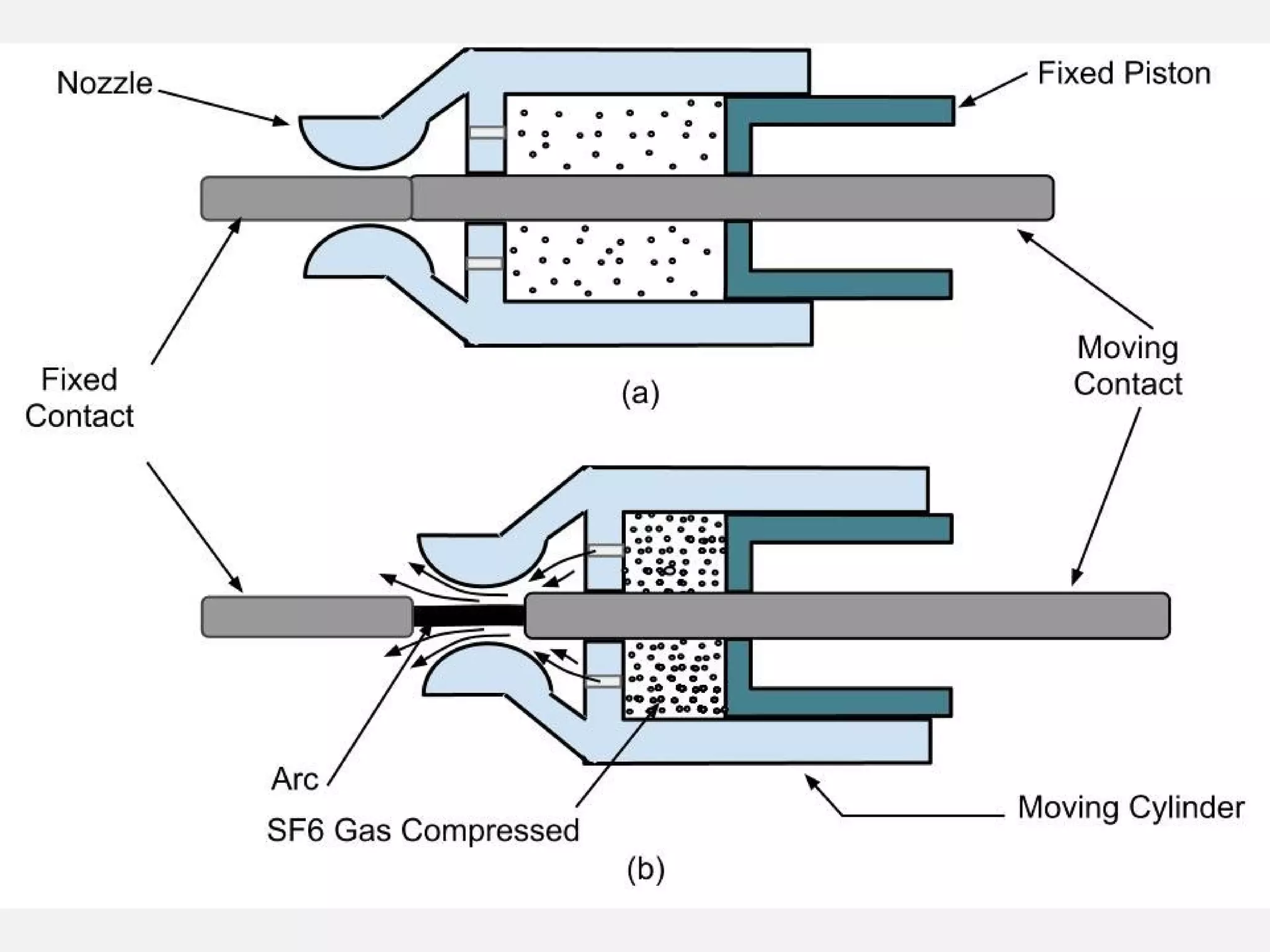 Nozzle

Fixed Piston

Fixed Contact

Moving Contact

(a)

Arc

SF6 Gas Compressed

Moving Cylinder

(b)