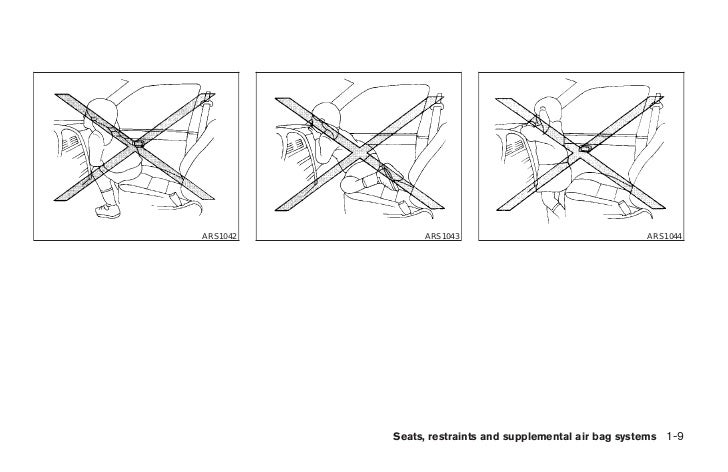 ARS1042

ARS1043

ARS1044

Seats, restraints and supplemental air bag systems 1-9