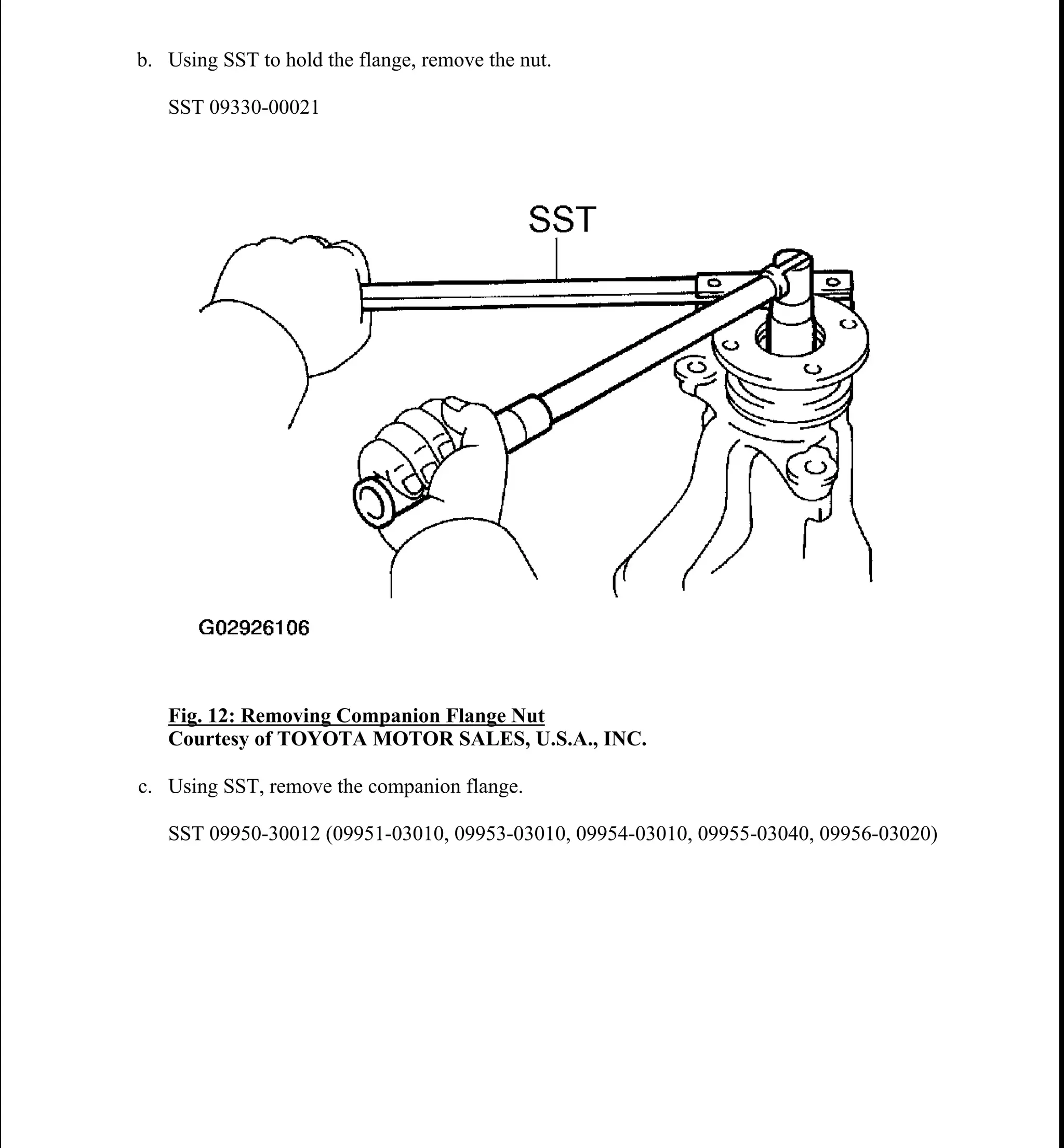 b. Using SST to hold the flange, remove the nut.

SST 09330-00021

SST

G02926106

Fig. 12: Removing Companion Flange Nut
Courtesy of TOYOTA MOTOR SALES, U.S.A., INC.

c. Using SST, remove the companion flange.

SST 09950-30012 (09951-03010, 09953-03010, 09954-03010, 09955-03040, 09956-03020)