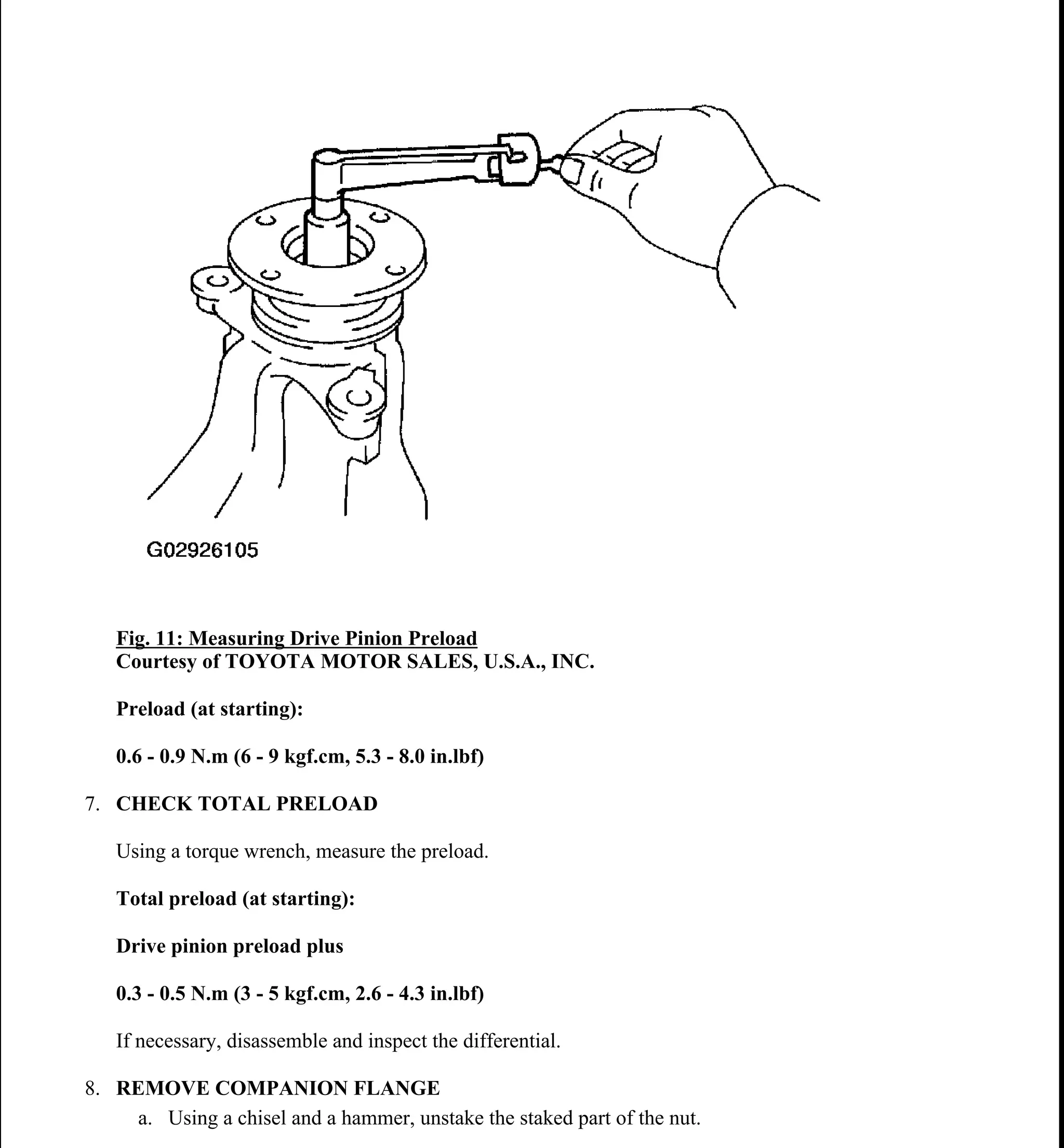 G02926105

Fig. 11: Measuring Drive Pinion Preload
Courtesy of TOYOTA MOTOR SALES, U.S.A., INC.

Preload (at starting):

0.6 - 0.9 N.m (6 - 9 kgf.cm, 5.3 - 8.0 in.lbf)

7. CHECK TOTAL PRELOAD

Using a torque wrench, measure the preload.

Total preload (at starting):

Drive pinion preload plus

0.3 - 0.5 N.m (3 - 5 kgf.cm, 2.6 - 4.3 in.lbf)

If necessary, disassemble and inspect the differential.

8. REMOVE COMPANION FLANGE

a. Using a chisel and a hammer, unstake the staked part of the nut.