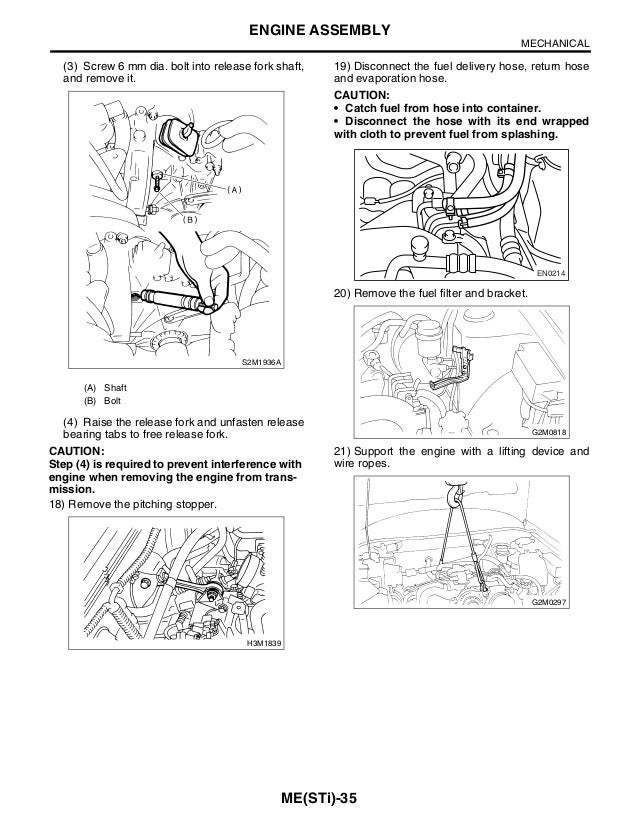 ENGINE ASSEMBLY

MECHANICAL

(3) Screw 6 mm dia. bolt into release fork shaft, and remove it.

(A)

(B)

S2M1936A

(A) Shaft
(B) Bolt

(4) Raise the release fork and unfasten release bearing tabs to free release fork.

CAUTION:
Step (4) is required to prevent interference with engine when removing the engine from transmission.

18) Remove the pitching stopper.

H3M1839

19) Disconnect the fuel delivery hose, return hose and evaporation hose.

CAUTION:
• Catch fuel from hose into container.
• Disconnect the hose with its end wrapped with cloth to prevent fuel from splashing.

EN0214

20) Remove the fuel filter and bracket.

G2M0818

21) Support the engine with a lifting device and wire ropes.

G2M0297

ME(STi)-35