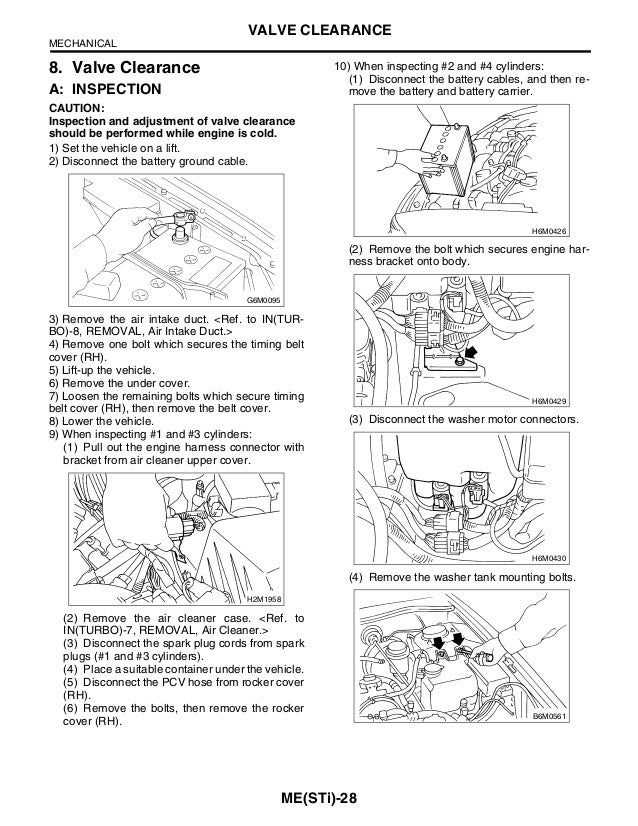 VALVE CLEARANCE

MECHANICAL

8. Valve Clearance

A: INSPECTION

CAUTION:
Inspection and adjustment of valve clearance should be performed while engine is cold.

1) Set the vehicle on a lift.
2) Disconnect the battery ground cable.

G6M0095

3) Remove the air intake duct. <Ref. to IN(TURBO)-8, REMOVAL, Air Intake Duct.>
4) Remove one bolt which secures the timing belt cover (RH).
5) Lift-up the vehicle.
6) Remove the under cover.
7) Loosen the remaining bolts which secure timing belt cover (RH), then remove the belt cover.
8) Lower the vehicle.
9) When inspecting #1 and #3 cylinders:
(1) Pull out the engine harness connector with bracket from air cleaner upper cover.

H2M1958

(2) Remove the air cleaner case. <Ref. to IN(TURBO)-7, REMOVAL, Air Cleaner.>
(3) Disconnect the spark plug cords from spark plugs (#1 and #3 cylinders).
(4) Place a suitable container under the vehicle.
(5) Disconnect the PCV hose from rocker cover (RH).
(6) Remove the bolts, then remove the rocker cover (RH).

10) When inspecting #2 and #4 cylinders:
(1) Disconnect the battery cables, and then remove the battery and battery carrier.

H6M0426

(2) Remove the bolt which secures engine harness bracket onto body.

H6M0429

(3) Disconnect the washer motor connectors.

H6M0430

(4) Remove the washer tank mounting bolts.

B6M0561

ME(STi)-28