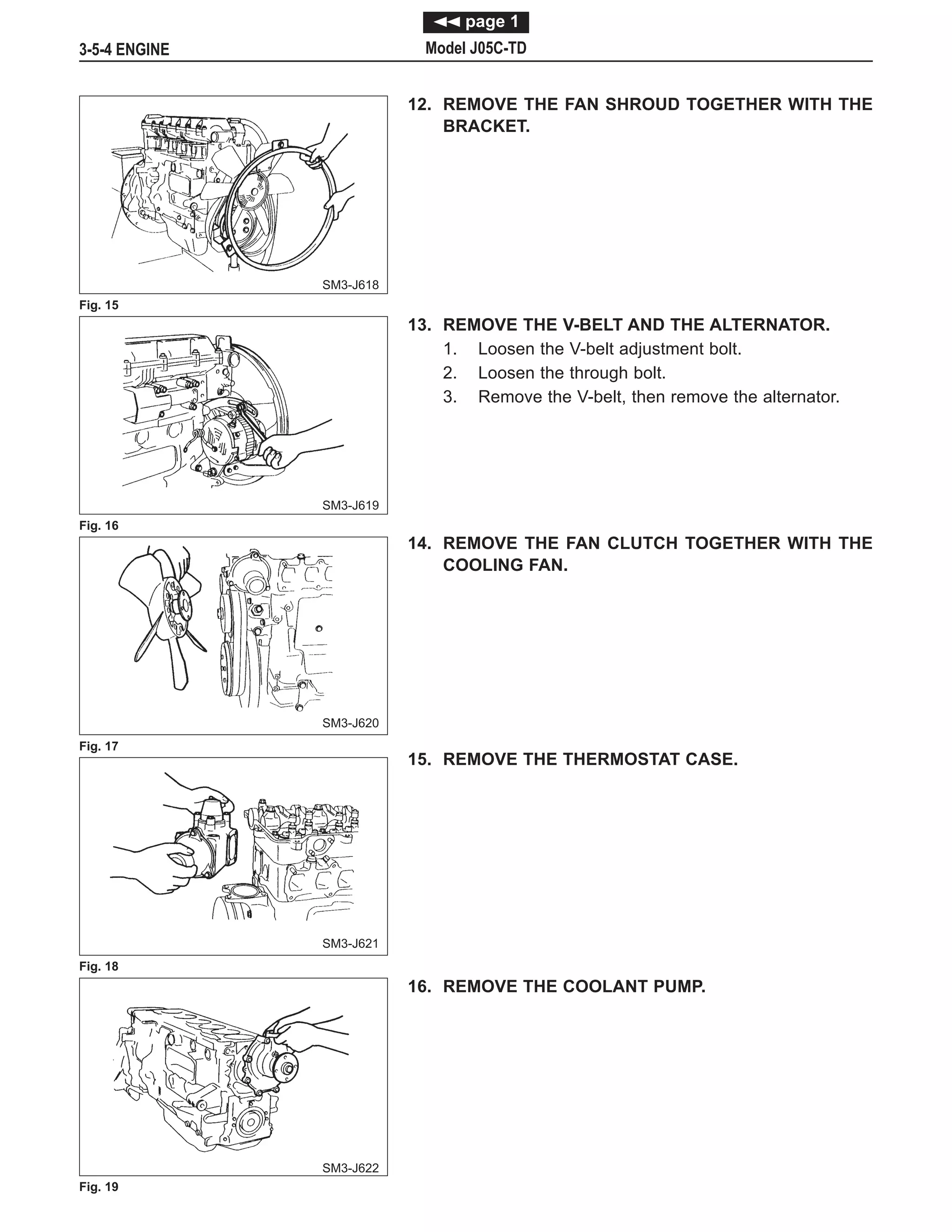 ◄◄ page 1

3-5-4 ENGINE

Model J05C-TD

SM3-J618

Fig. 15

12. REMOVE THE FAN SHROUD TOGETHER WITH THE BRACKET.

SM3-J619

Fig. 16

13. REMOVE THE V-BELT AND THE ALTERNATOR.

1. Loosen the V-belt adjustment bolt.
2. Loosen the through bolt.
3. Remove the V-belt, then remove the alternator.

SM3-J620

Fig. 17

14. REMOVE THE FAN CLUTCH TOGETHER WITH THE COOLING FAN.

SM3-J621

Fig. 18

15. REMOVE THE THERMOSTAT CASE.

SM3-J622

Fig. 19

16. REMOVE THE COOLANT PUMP.