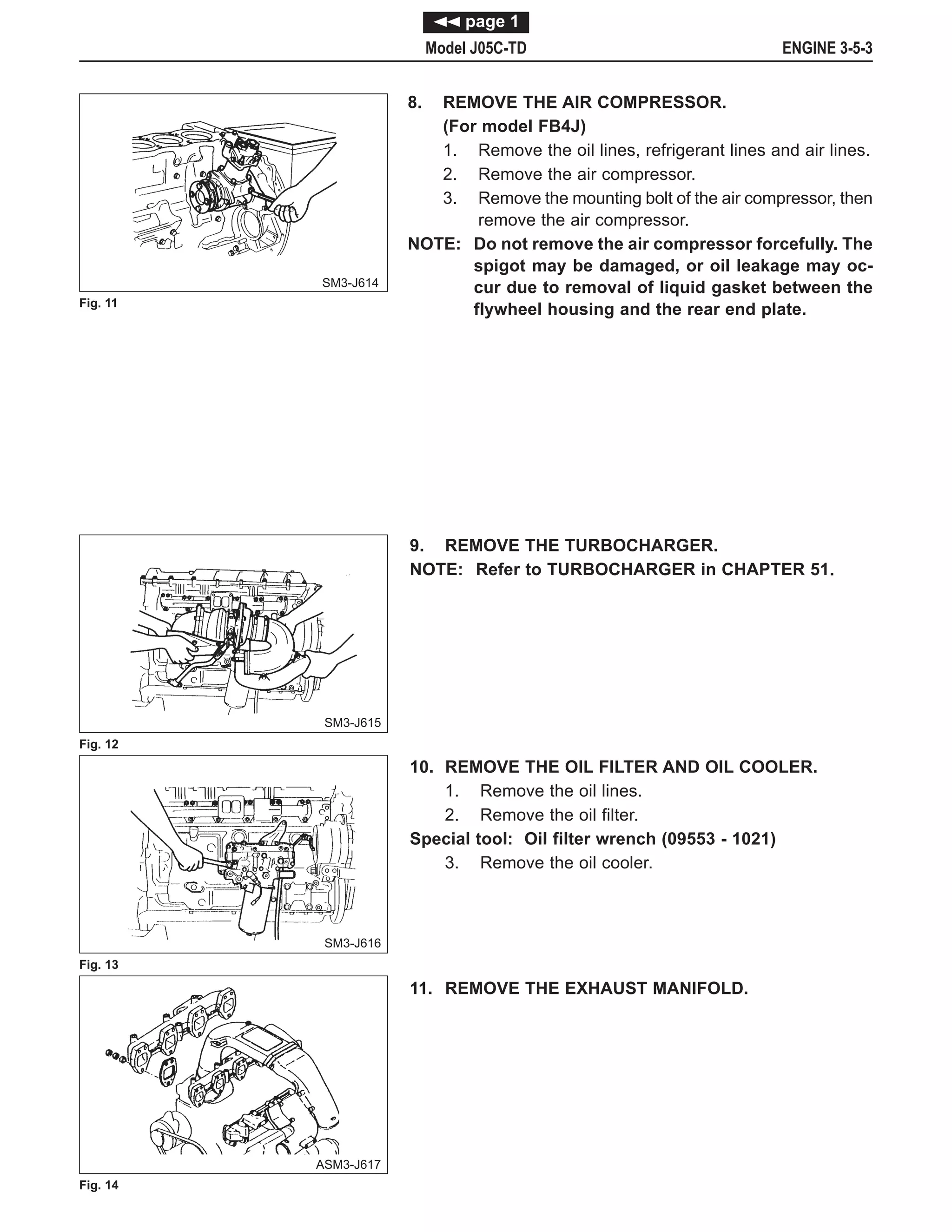 ◄◄ page 1

Model J05C-TD

ENGINE 3-5-3

SM3-J614

Fig. 11

8. REMOVE THE AIR COMPRESSOR. (For model FB4J)

1. Remove the oil lines, refrigerant lines and air lines.

2. Remove the air compressor.

3. Remove the mounting bolt of the air compressor, then remove the air compressor.

NOTE: Do not remove the air compressor forcefully. The spigot may be damaged, or oil leakage may occur due to removal of liquid gasket between the flywheel housing and the rear end plate.

SM3-J615

Fig. 12

9. REMOVE THE TURBOCHARGER.

NOTE: Refer to TURBOCHARGER in CHAPTER 51.

SM3-J616

Fig. 13

10. REMOVE THE OIL FILTER AND OIL COOLER.

1. Remove the oil lines.

2. Remove the oil filter.

Special tool: Oil filter wrench (09553 - 1021)

3. Remove the oil cooler.

ASM3-J617

Fig. 14

11. REMOVE THE EXHAUST MANIFOLD.