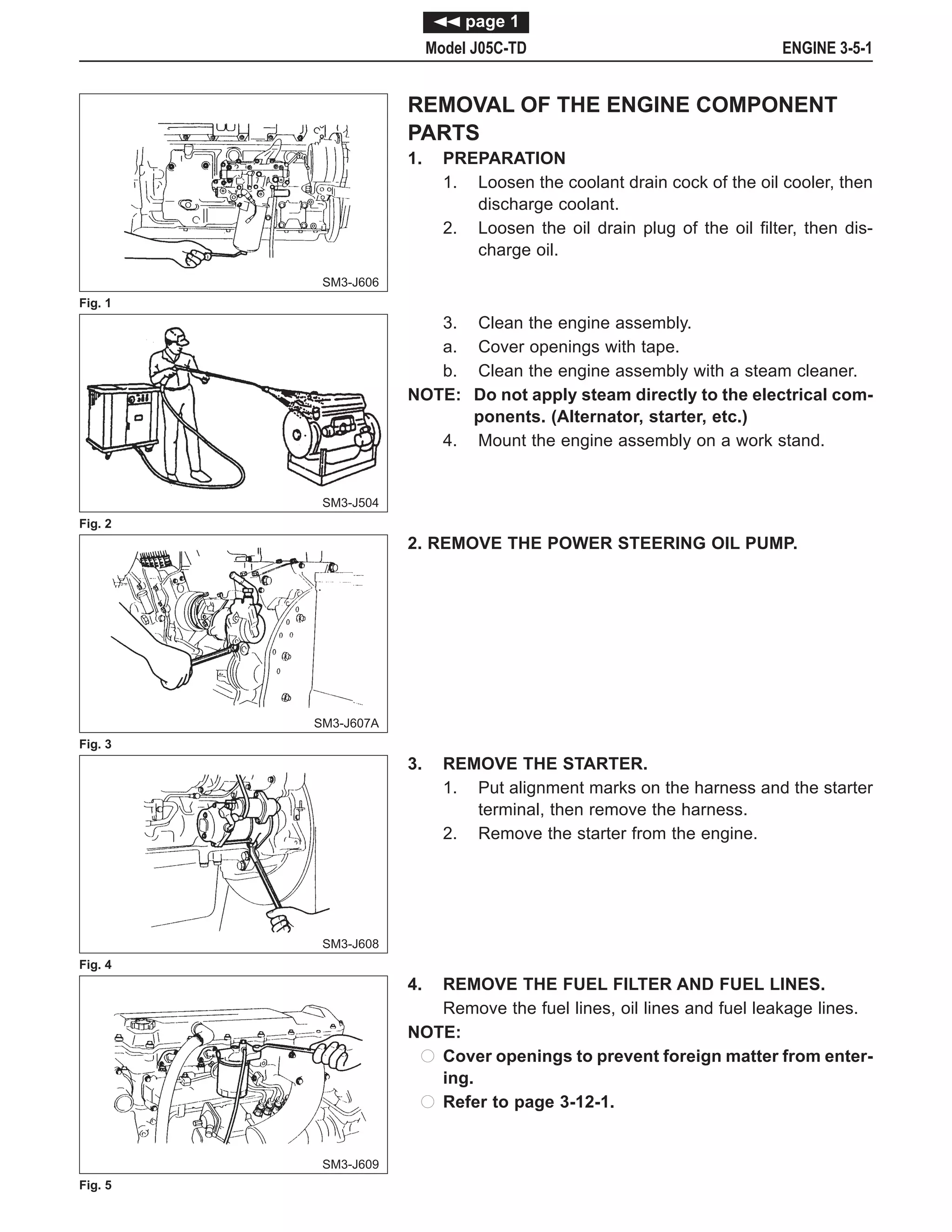 ◄◄ page 1

Model J05C-TD

ENGINE 3-5-1

SM3-J606

Fig. 1

REMOVAL OF THE ENGINE COMPONENT PARTS

1. PREPARATION

1. Loosen the coolant drain cock of the oil cooler, then discharge coolant.

2. Loosen the oil drain plug of the oil filter, then discharge oil.

SM3-J504

Fig. 2

3. Clean the engine assembly.

a. Cover openings with tape.

b. Clean the engine assembly with a steam cleaner.

NOTE: Do not apply steam directly to the electrical components. (Alternator, starter, etc.)

4. Mount the engine assembly on a work stand.

SM3-J607A

Fig. 3

2. REMOVE THE POWER STEERING OIL PUMP.

SM3-J608

Fig. 4

3. REMOVE THE STARTER.

1. Put alignment marks on the harness and the starter terminal, then remove the harness.

2. Remove the starter from the engine.

SM3-J609

Fig. 5

4. REMOVE THE FUEL FILTER AND FUEL LINES.

Remove the fuel lines, oil lines and fuel leakage lines.

NOTE:

○ Cover openings to prevent foreign matter from entering.

○ Refer to page 3-12-1.