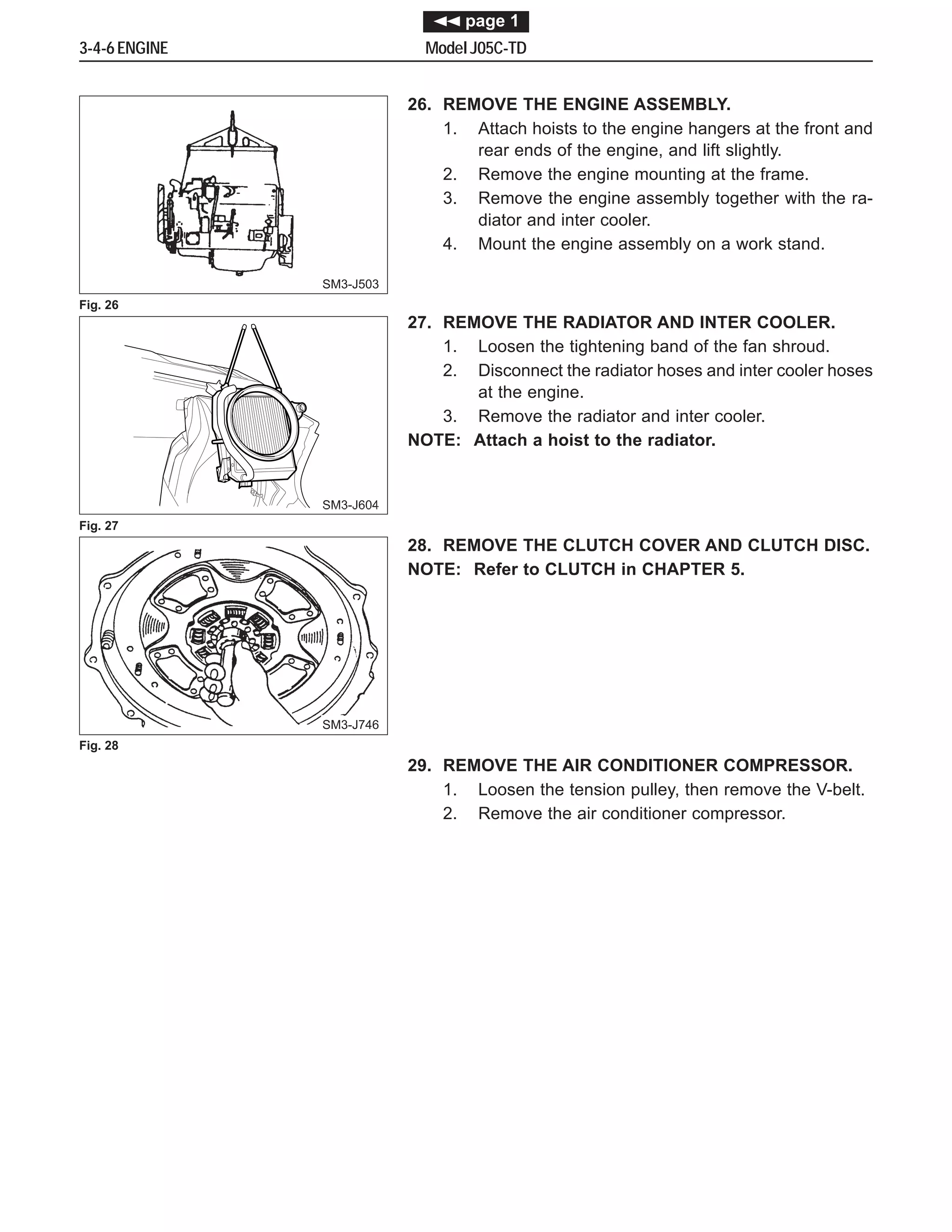 ◄◄ page 1

3-4-6 ENGINE

Model J05C-TD

SM3-J503

Fig. 26

SM3-J604

Fig. 27

SM3-J746

Fig. 28

26. REMOVE THE ENGINE ASSEMBLY.
1. Attach hoists to the engine hangers at the front and rear ends of the engine, and lift slightly.
2. Remove the engine mounting at the frame.
3. Remove the engine assembly together with the radiator and inter cooler.
4. Mount the engine assembly on a work stand.

27. REMOVE THE RADIATOR AND INTER COOLER.
1. Loosen the tightening band of the fan shroud.
2. Disconnect the radiator hoses and inter cooler hoses at the engine.
3. Remove the radiator and inter cooler.
NOTE: Attach a hoist to the radiator.

28. REMOVE THE CLUTCH COVER AND CLUTCH DISC.
NOTE: Refer to CLUTCH in CHAPTER 5.

29. REMOVE THE AIR CONDITIONER COMPRESSOR.
1. Loosen the tension pulley, then remove the V-belt.
2. Remove the air conditioner compressor.