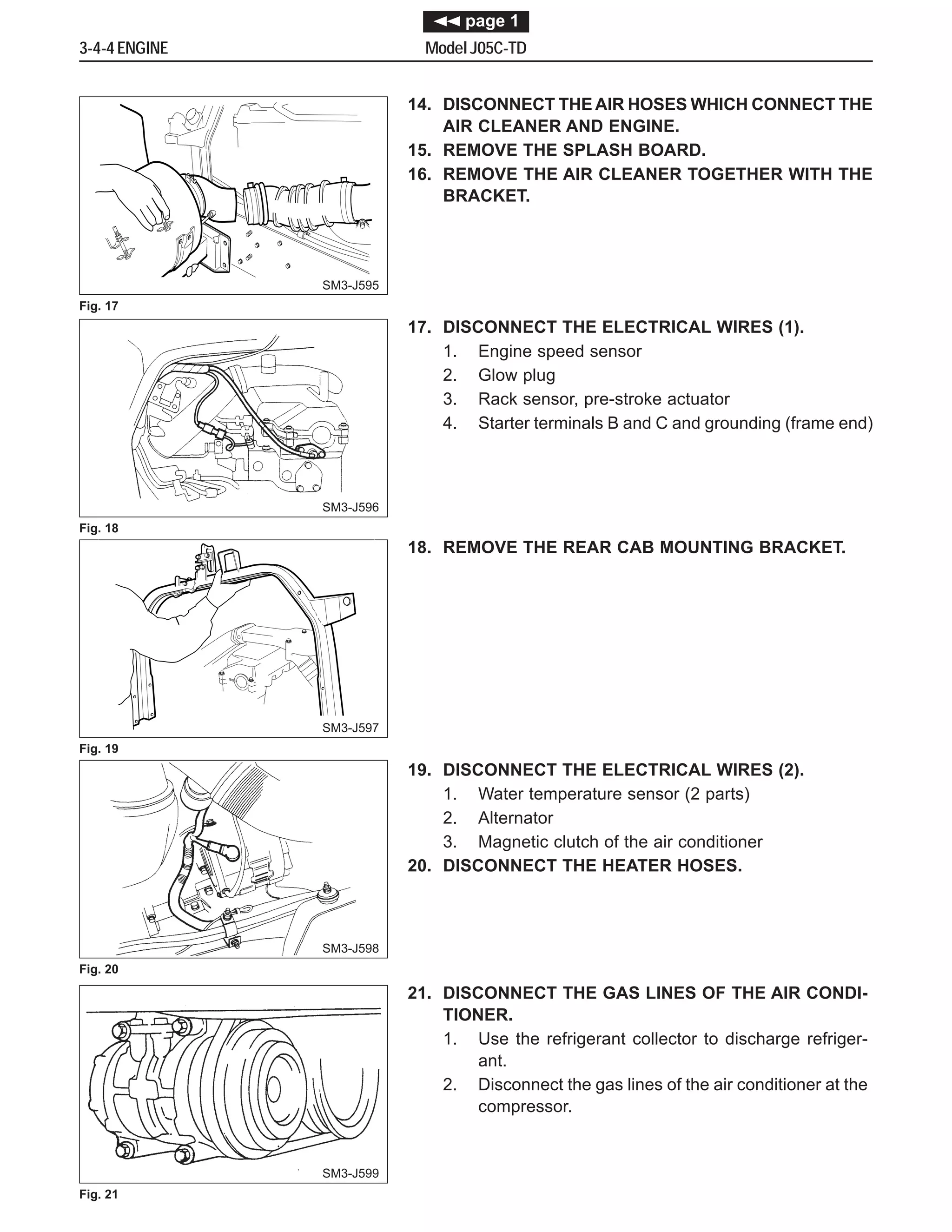 ◄◄ page 1

3-4-4 ENGINE

Model J05C-TD

SM3-J595

Fig. 17

14. DISCONNECT THE AIR HOSES WHICH CONNECT THE AIR CLEANER AND ENGINE.

15. REMOVE THE SPLASH BOARD.

16. REMOVE THE AIR CLEANER TOGETHER WITH THE BRACKET.

SM3-J596

Fig. 18

17. DISCONNECT THE ELECTRICAL WIRES (1).

1. Engine speed sensor
2. Glow plug
3. Rack sensor, pre-stroke actuator
4. Starter terminals B and C and grounding (frame end)

SM3-J597

Fig. 19

18. REMOVE THE REAR CAB MOUNTING BRACKET.

SM3-J598

Fig. 20

19. DISCONNECT THE ELECTRICAL WIRES (2).

1. Water temperature sensor (2 parts)
2. Alternator
3. Magnetic clutch of the air conditioner

20. DISCONNECT THE HEATER HOSES.

SM3-J599

Fig. 21

21. DISCONNECT THE GAS LINES OF THE AIR CONDITIONER.

1. Use the refrigerant collector to discharge refrigerant.
2. Disconnect the gas lines of the air conditioner at the compressor.