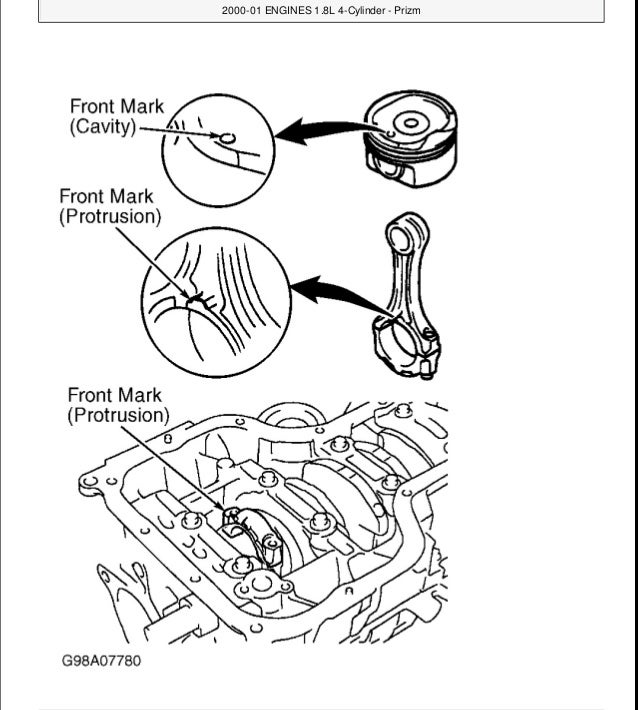 2000-01 ENGINES 1.8L 4-Cylinder - Prizm

Front Mark
(Cavity)

Front Mark
(Protrusion)

Front Mark
(Protrusion)

G98A07780