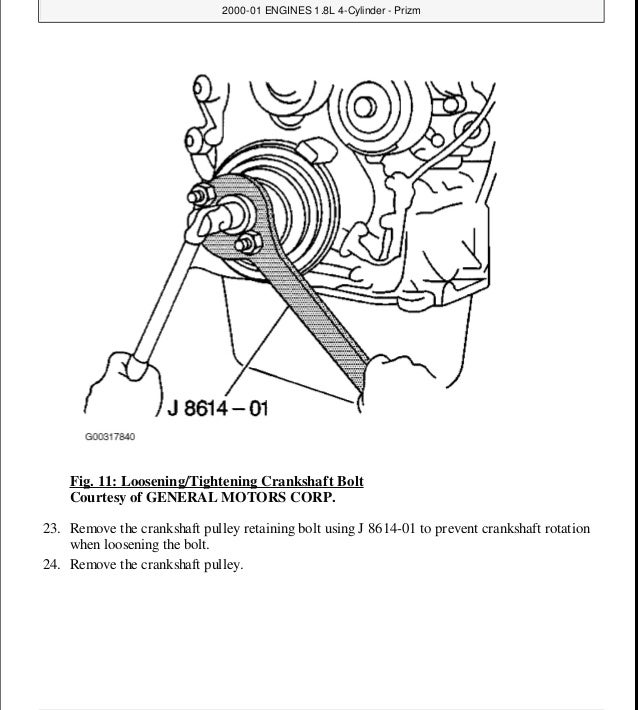 2000-01 ENGINES 1.8L 4-Cylinder - Prizm

J 8614 – 01

G00317840

Fig. 11: Loosening/Tightening Crankshaft Bolt
Courtesy of GENERAL MOTORS CORP.

23. Remove the crankshaft pulley retaining bolt using J 8614-01 to prevent crankshaft rotation when loosening the bolt.

24. Remove the crankshaft pulley.