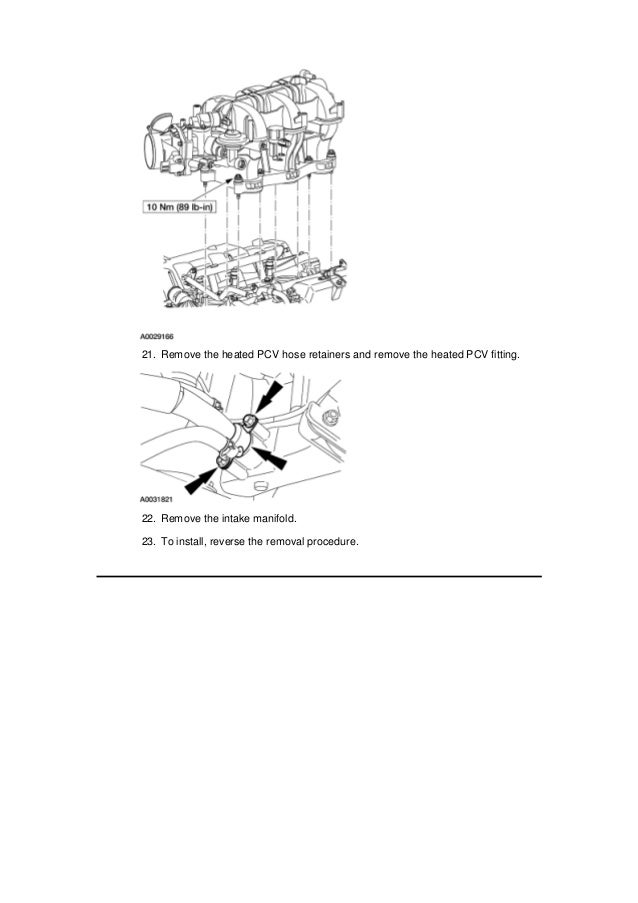 10 Nm (89 lb-in)

A0029166

21. Remove the heated PCV hose retainers and remove the heated PCV fitting.

A0031821

22. Remove the intake manifold.

23. To install, reverse the removal procedure.