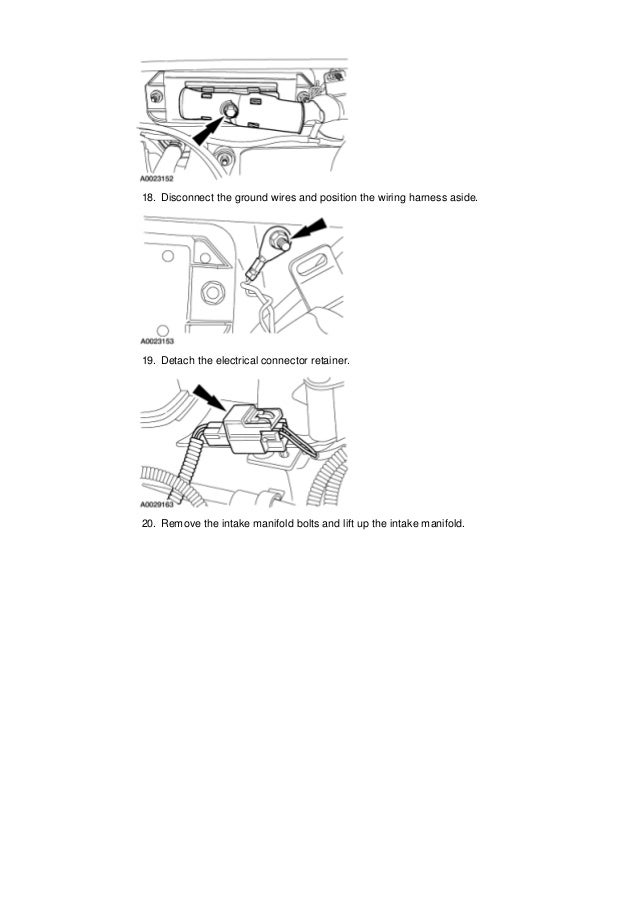 A0023152

18. Disconnect the ground wires and position the wiring harness aside.

A0023153

19. Detach the electrical connector retainer.

A0029163

20. Remove the intake manifold bolts and lift up the intake manifold.