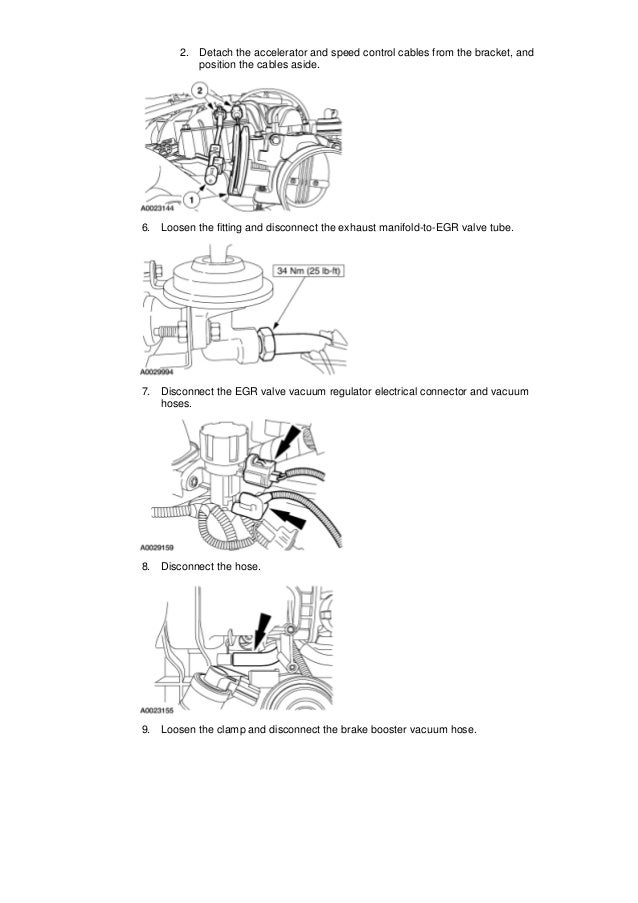 2. Detach the accelerator and speed control cables from the bracket, and position the cables aside.

2

1

A0023144

6. Loosen the fitting and disconnect the exhaust manifold-to-EGR valve tube.

34 Nm (25 lb-ft)

A0029994

7. Disconnect the EGR valve vacuum regulator electrical connector and vacuum hoses.

A0029159

8. Disconnect the hose.

A0023155

9. Loosen the clamp and disconnect the brake booster vacuum hose.