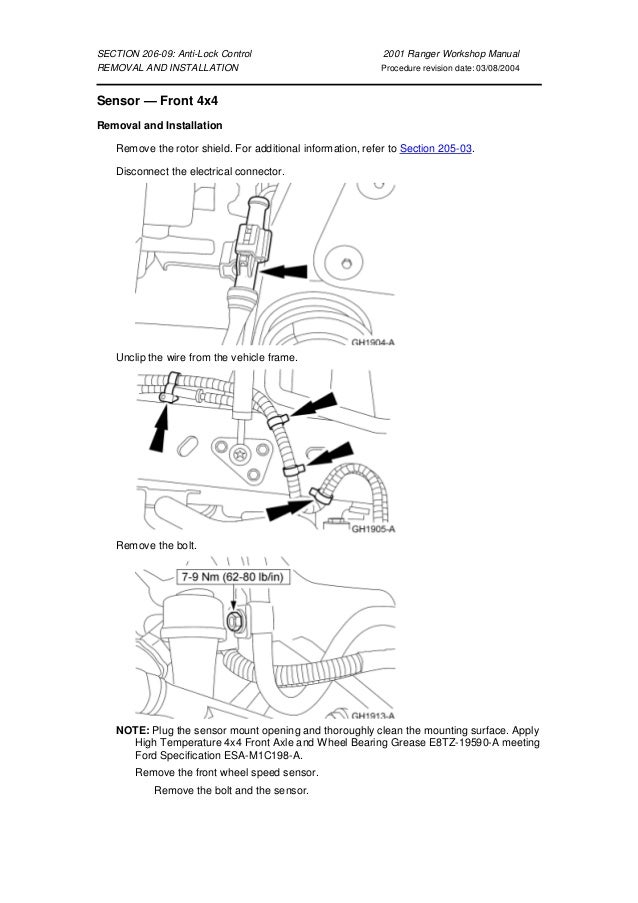 SECTION 206-09: Anti-Lock Control
REMOVAL AND INSTALLATION

2001 Ranger Workshop Manual
Procedure revision date: 03/08/2004

Sensor — Front 4x4

Removal and Installation

Remove the rotor shield. For additional information, refer to Section 205-03.

Disconnect the electrical connector.

GH1904-A

Unclip the wire from the vehicle frame.

GH1905-A

Remove the bolt.

7-9 Nm (62-80 lb/in)

GH1913-A

NOTE: Plug the sensor mount opening and thoroughly clean the mounting surface. Apply High Temperature 4x4 Front Axle and Wheel Bearing Grease E8TZ-19590-A meeting Ford Specification ESA-M1C198-A.

Remove the front wheel speed sensor.

Remove the bolt and the sensor.