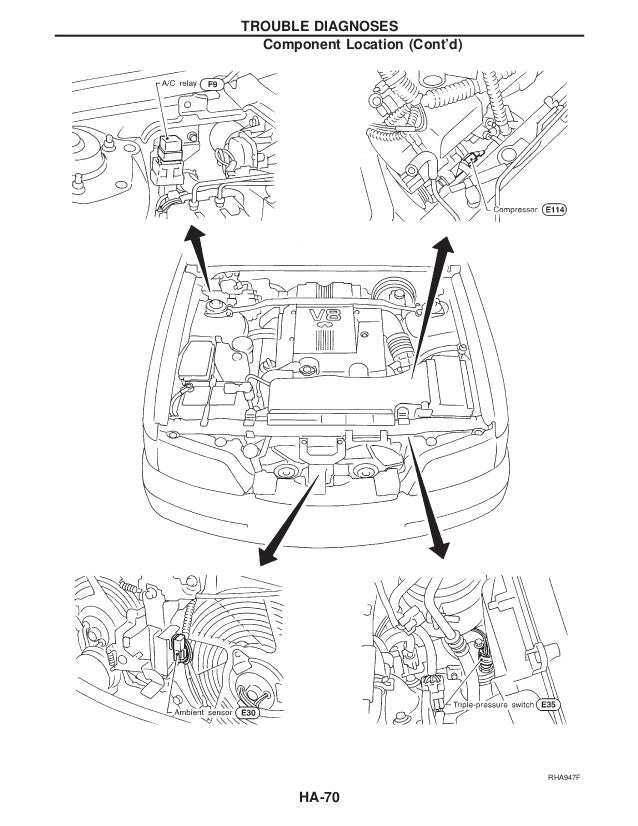 TROUBLE DIAGNOSES

Component Location (Cont'd)

A/C relay F9

Compressor E114

V8

Ambient sensor E30

Triple-pressure switch E35

RHA947F

HA-70