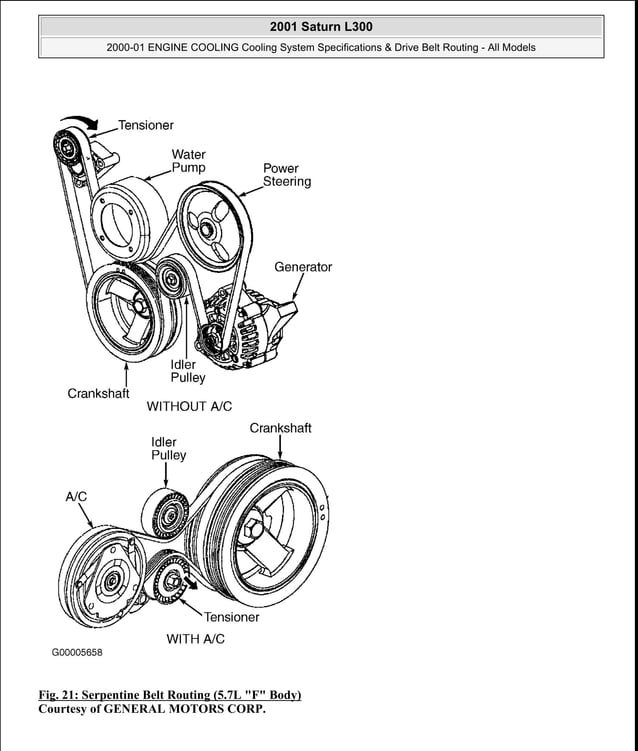 2001 Saturn L300

2000-01 ENGINE COOLING Cooling System Specifications & Drive Belt Routing - All Models

Tensioner

Water Pump

Power Steering

Generator

Idler Pulley

Crankshaft

WITHOUT A/C

Crankshaft

Idler Pulley

A/C

Tensioner

WITH A/C

G00005658

Fig. 21: Serpentine Belt Routing (5.7L "F" Body)
Courtesy of GENERAL MOTORS CORP.