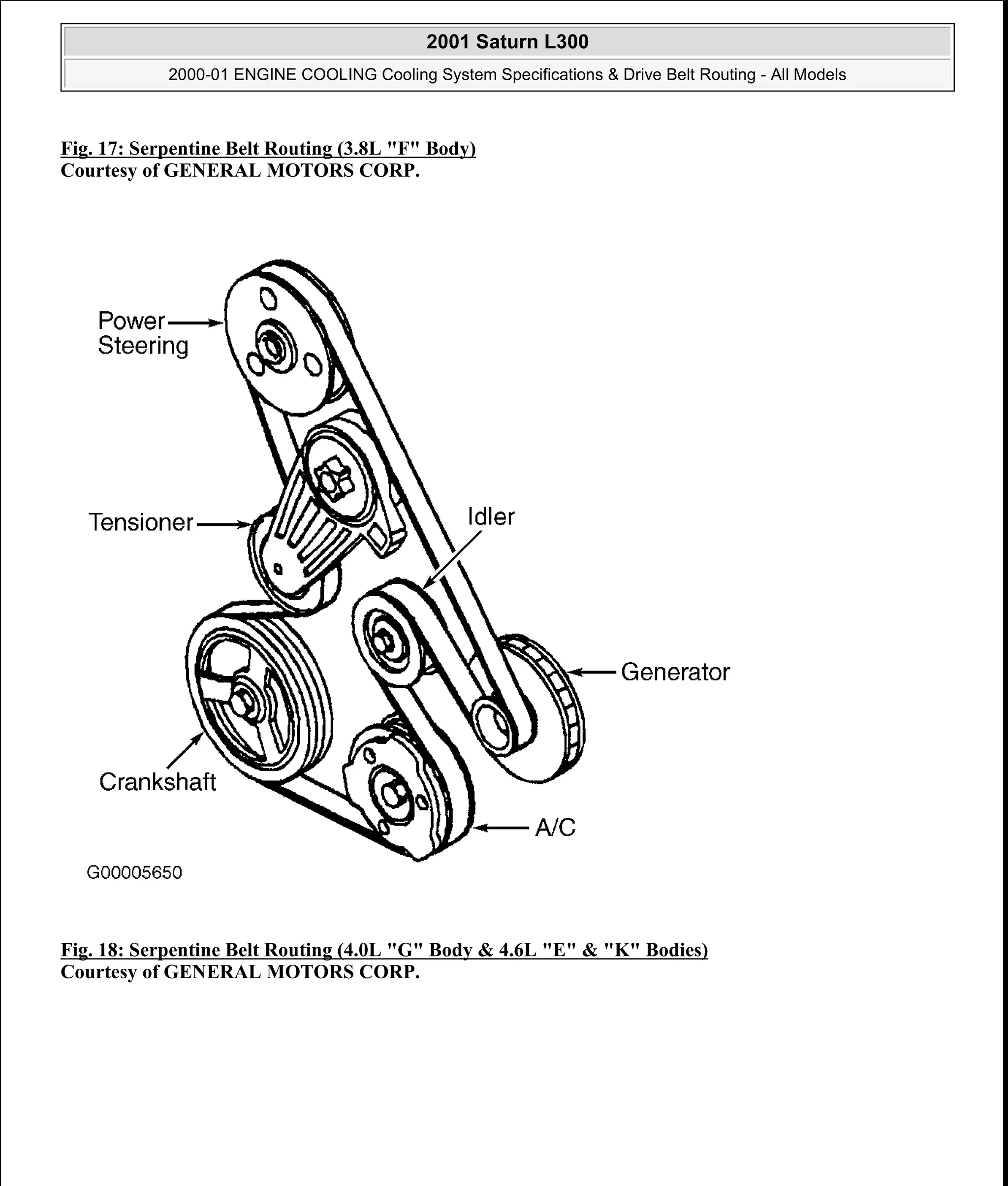 2001 Saturn L300

2000-01 ENGINE COOLING Cooling System Specifications & Drive Belt Routing - All Models

Fig. 17: Serpentine Belt Routing (3.8L "F" Body)
Courtesy of GENERAL MOTORS CORP.

Power Steering

Tensioner

Idler

Generator

Crankshaft

A/C

G00005650

Fig. 18: Serpentine Belt Routing (4.0L "G" Body & 4.6L "E" & "K" Bodies)
Courtesy of GENERAL MOTORS CORP.