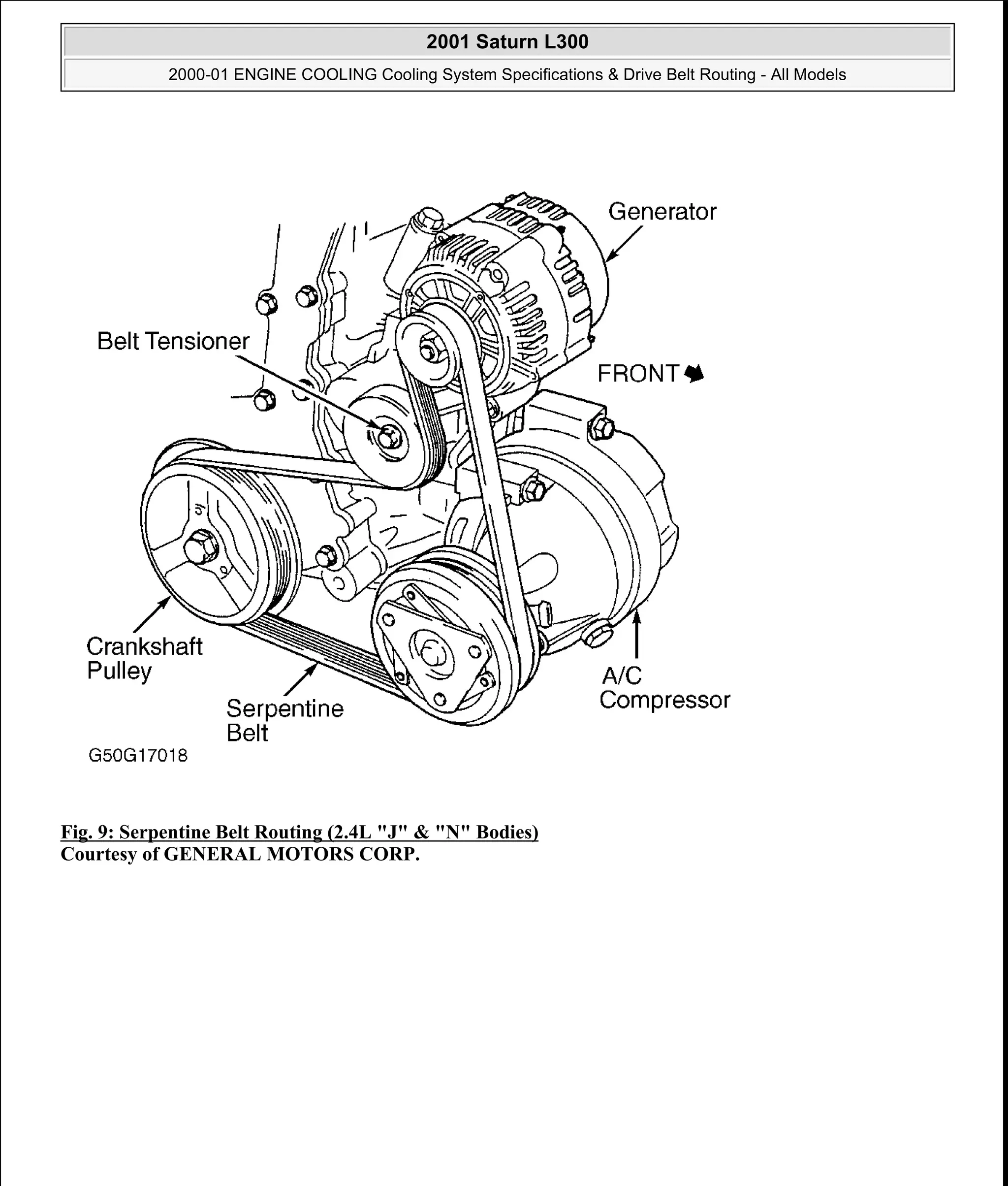 2001 Saturn L300

2000-01 ENGINE COOLING Cooling System Specifications & Drive Belt Routing - All Models

Generator

Belt Tensioner

FRONT

Crankshaft Pulley

Serpentine Belt

A/C Compressor

G50G17018

Fig. 9: Serpentine Belt Routing (2.4L "J" & "N" Bodies)
Courtesy of GENERAL MOTORS CORP.